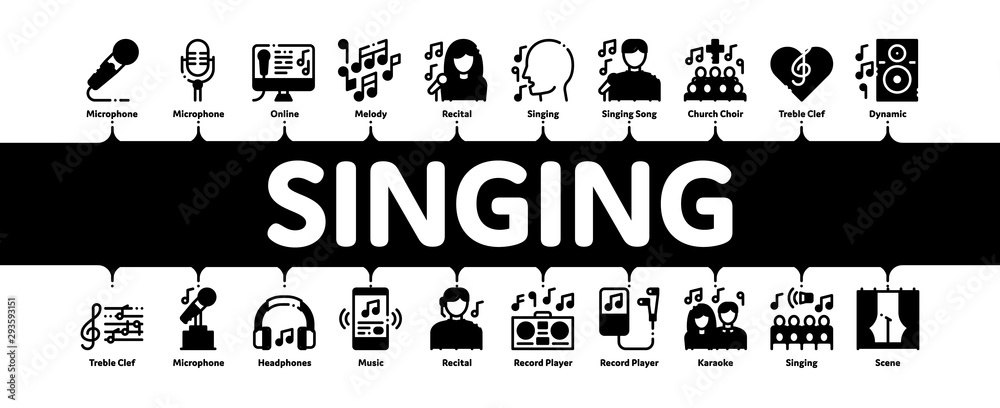 Microphone Microphone Online Melody Recital Singing Singing Song Church Choir Treble Clef Dynamic

SINGING

Treble Clef Microphone Headphones Music Recital Record Player Record Player Karaoke Singing Scene

Adobe Stock

293593151