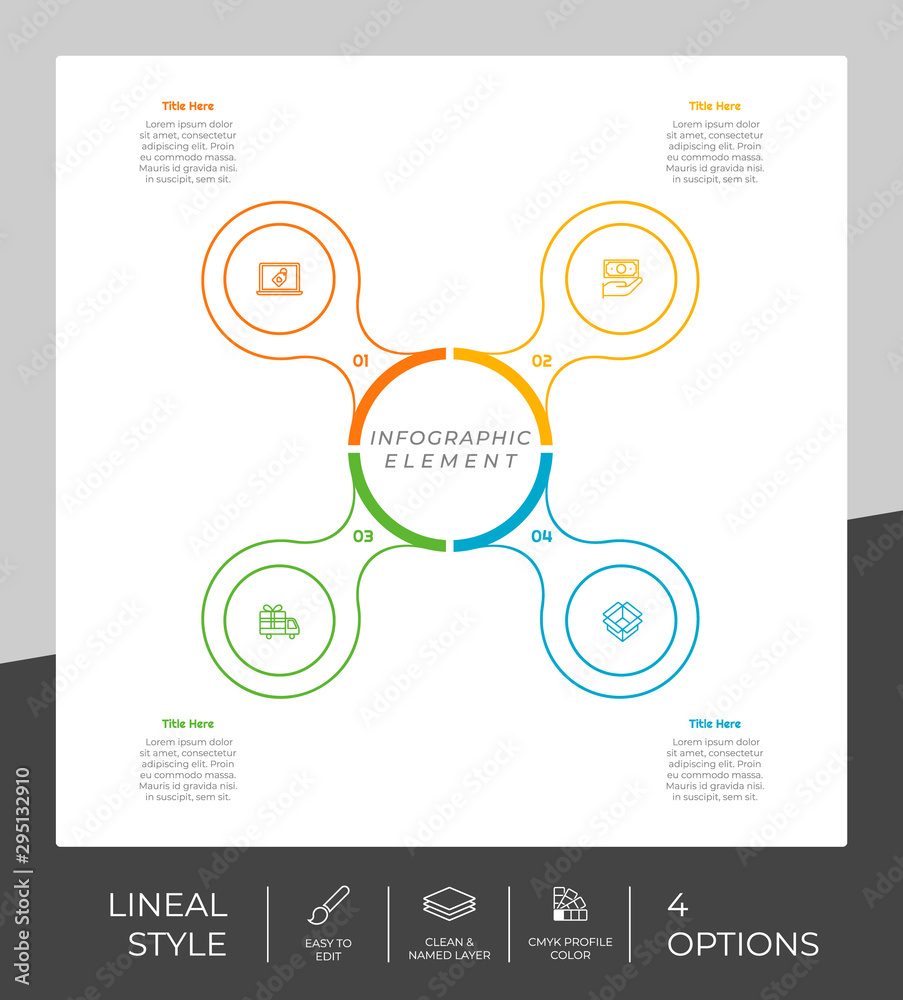 Title Here
Lorem ipsum dolor sit amet, consectetur adipiscing elit. Proin eu commodo massa. Mauris id gravida nisi. in suscipit, sem sit.

Title Here
Lorem ipsum dolor sit amet, consectetur adipiscing elit. Proin eu commodo massa. Mauris id gravida nisi. in suscipit, sem sit.

01

02

INFOGRAPHIC ELEMENT

03

04

Title Here
Lorem ipsum dolor sit amet, consectetur adipiscing elit. Proin eu commodo massa. Mauris id gravida nisi. in suscipit, sem sit.

Title Here
Lorem ipsum dolor sit amet, consectetur adipiscing elit. Proin eu commodo massa. Mauris id gravida nisi. in suscipit, sem sit.

LINEAL STYLE

EASY TO EDIT

CLEAN & NAMED LAYER

CMYK PROFILE COLOR

4 OPTIONS

Adobe Stock | #295132910