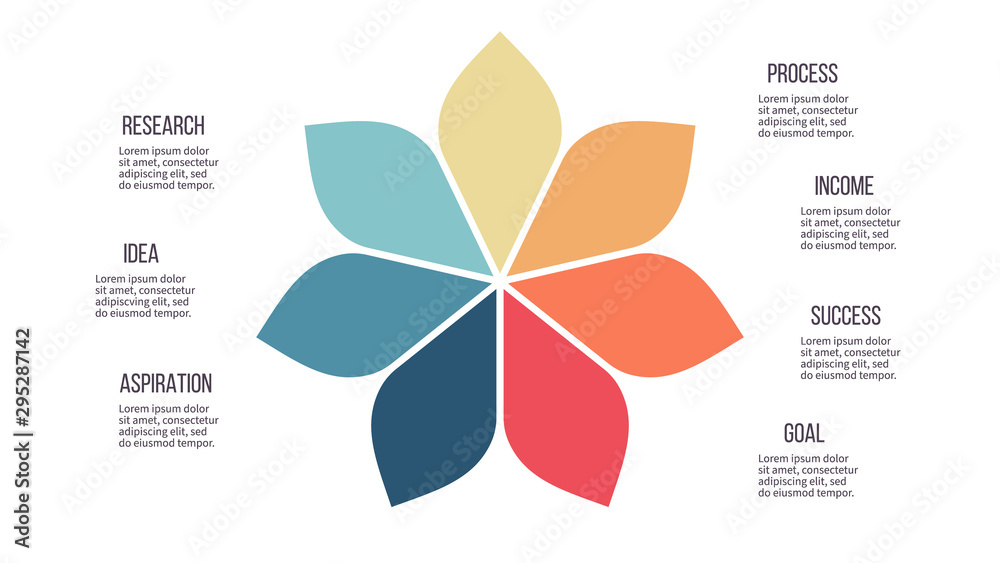 RESEARCH
Lorem ipsum dolor sit amet, consectetur adipiscing elit, sed do eiusmod tempor.

IDEA
Lorem ipsum dolor sit amet, consectetur adipiscving elit, sed do eiusmod tempor.

ASPIRATION
Lorem ipsum dolor sit amet, consectetur adipiscing elit, sed do eiusmod tempor.

PROCESS
Lorem ipsum dolor sit amet, consectetur adipiscing elit, sed do eiusmod tempor.

INCOME
Lorem ipsum dolor sit amet, consectetur adipiscing elit, sed do eiusmod tempor.

SUCCESS
Lorem ipsum dolor sit amet, consectetur adipiscing elit, sed do eiusmod tempor.

GOAL
Lorem ipsum dolor sit amet, consectetur adipiscing elit, sed do eiusmod tempor.

Adobe Stock | #295287142