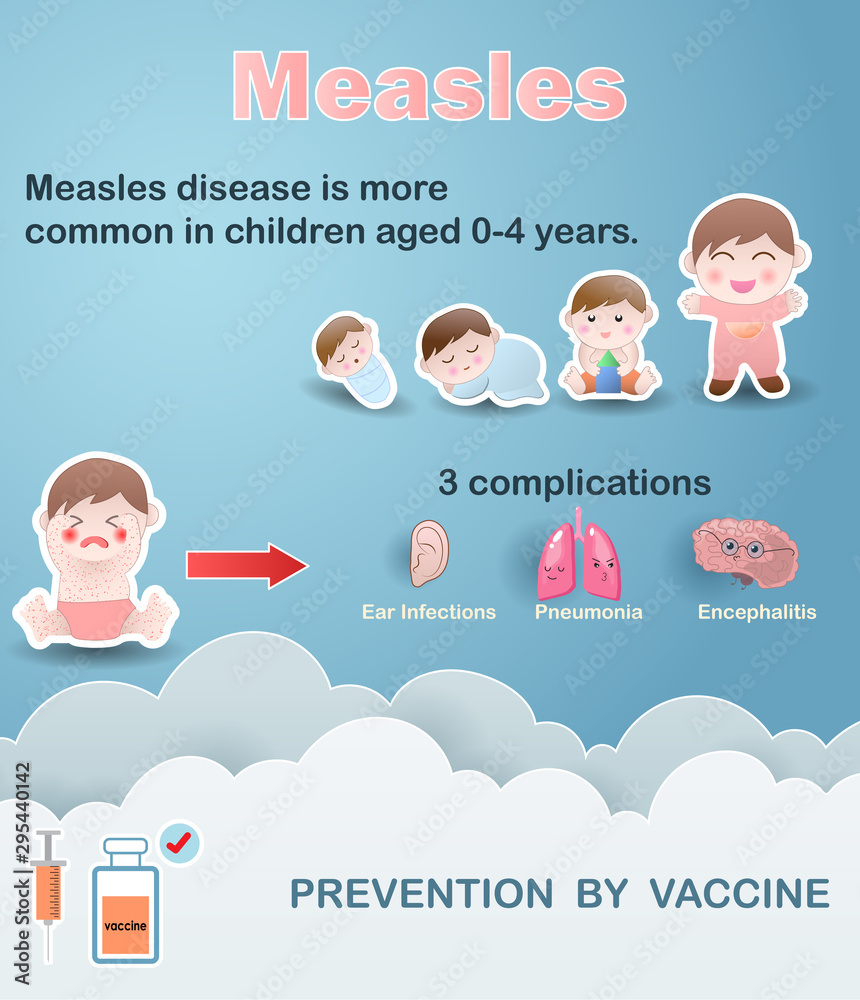 Measles

Measles disease is more common in children aged 0-4 years.

3 complications

Ear Infections

Pneumonia

Encephalitis

vaccine

PREVENTION BY VACCINE

Adobe Stock | #295440142