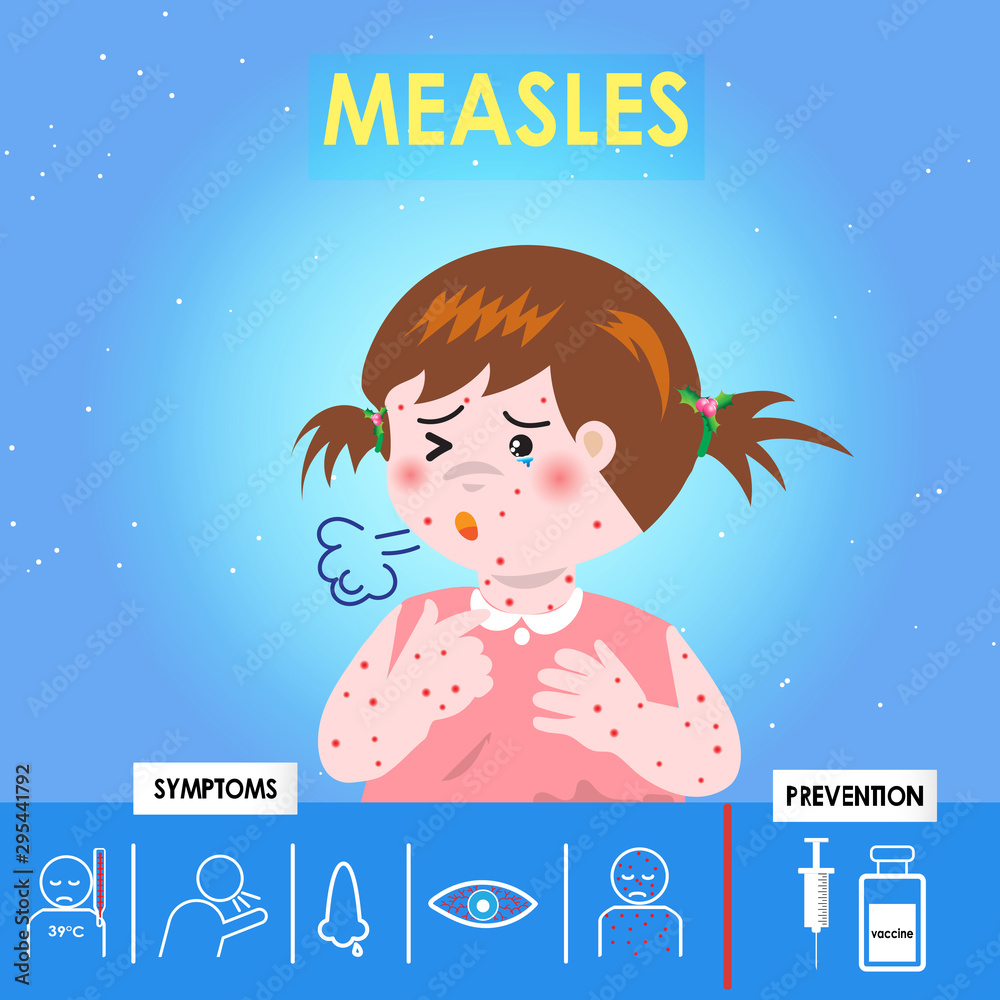 MEASLES

SYMPTOMS

PREVENTION

39°C

vaccine

Adobe Stock | #295441792