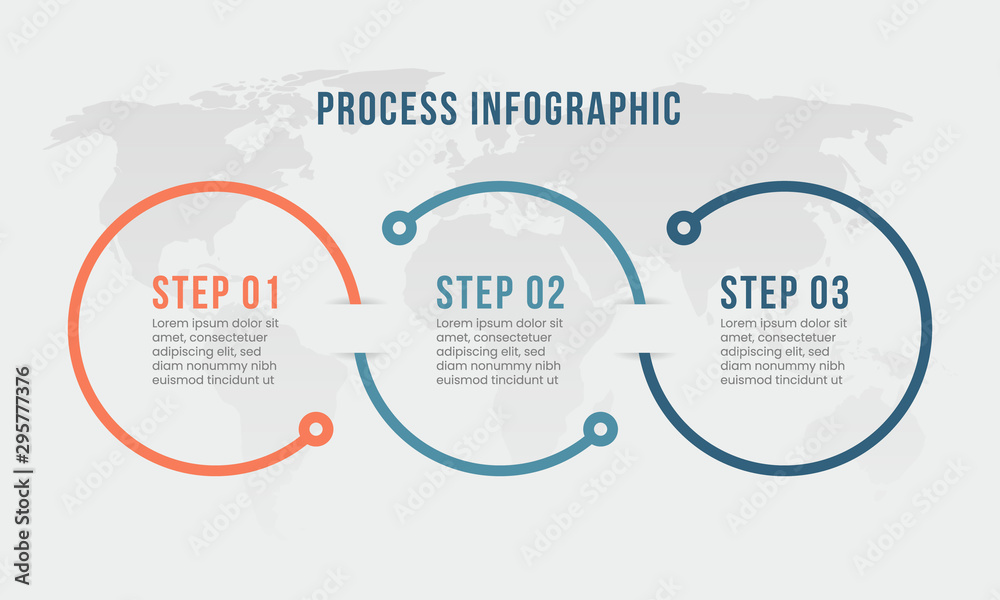 PROCESS INFOGRAPHIC

STEP 01
Lorem ipsum dolor sit amet, consectetuer adipiscing elit, sed diam nonummy nibh euismod tincidunt ut

STEP 02
Lorem ipsum dolor sit amet, consectetuer adipiscing elit, sed diam nonummy nibh euismod tincidunt ut

STEP 03
Lorem ipsum dolor sit amet, consectetuer adipiscing elit, sed diam nonummy nibh euismod tincidunt ut

Adobe Stock | #295777376