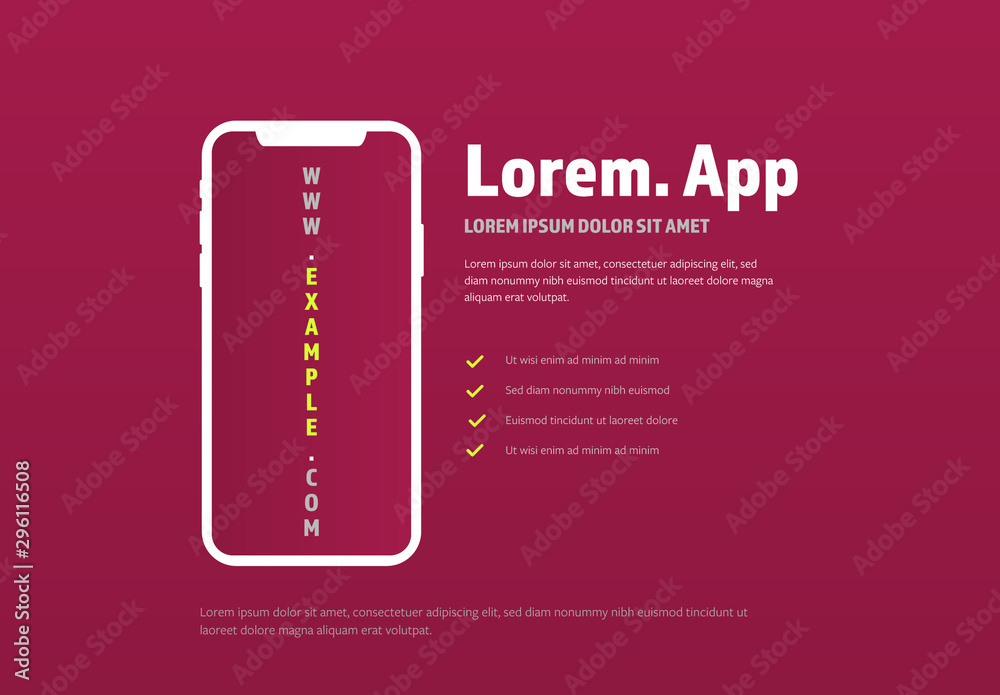 WWW.EXAMPLE.COM

Lorem. App

LOREM IPSUM DOLOR SIT AMET

Lorem ipsum dolor sit amet, consectetuer adipiscing elit, sed diam nonummy nibh euismod tincidunt ut laoreet dolore magna aliquam erat volutpat.

Ut wisi enim ad minim ad minim

Sed diam nonummy nibh euismod

Euismod tincidunt ut laoreet dolore

Ut wisi enim ad minim ad minim

Lorem ipsum dolor sit amet, consectetuer adipiscing elit, sed diam nonummy nibh euismod tincidunt ut laoreet dolore magna aliquam erat volutpat.

Adobe Stock | #296116508