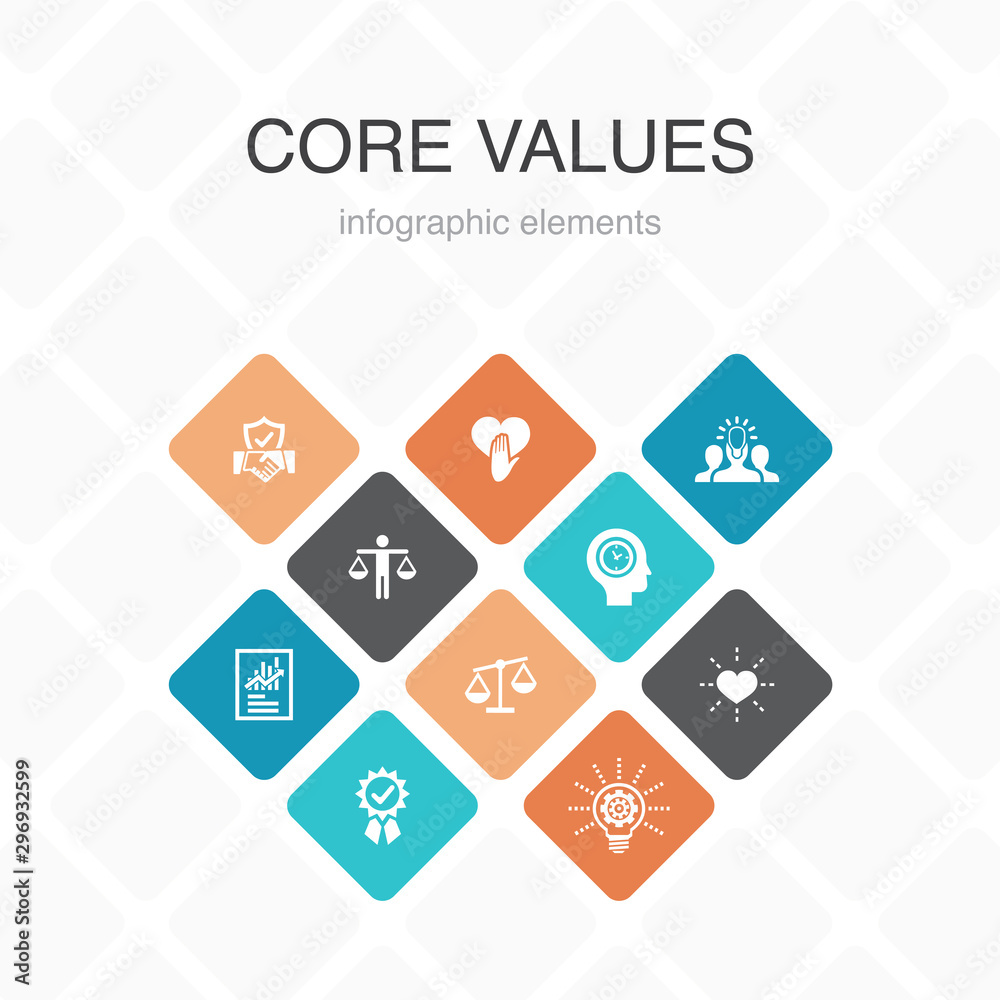 CORE VALUES

infographic elements

Adobe Stock | #296932599