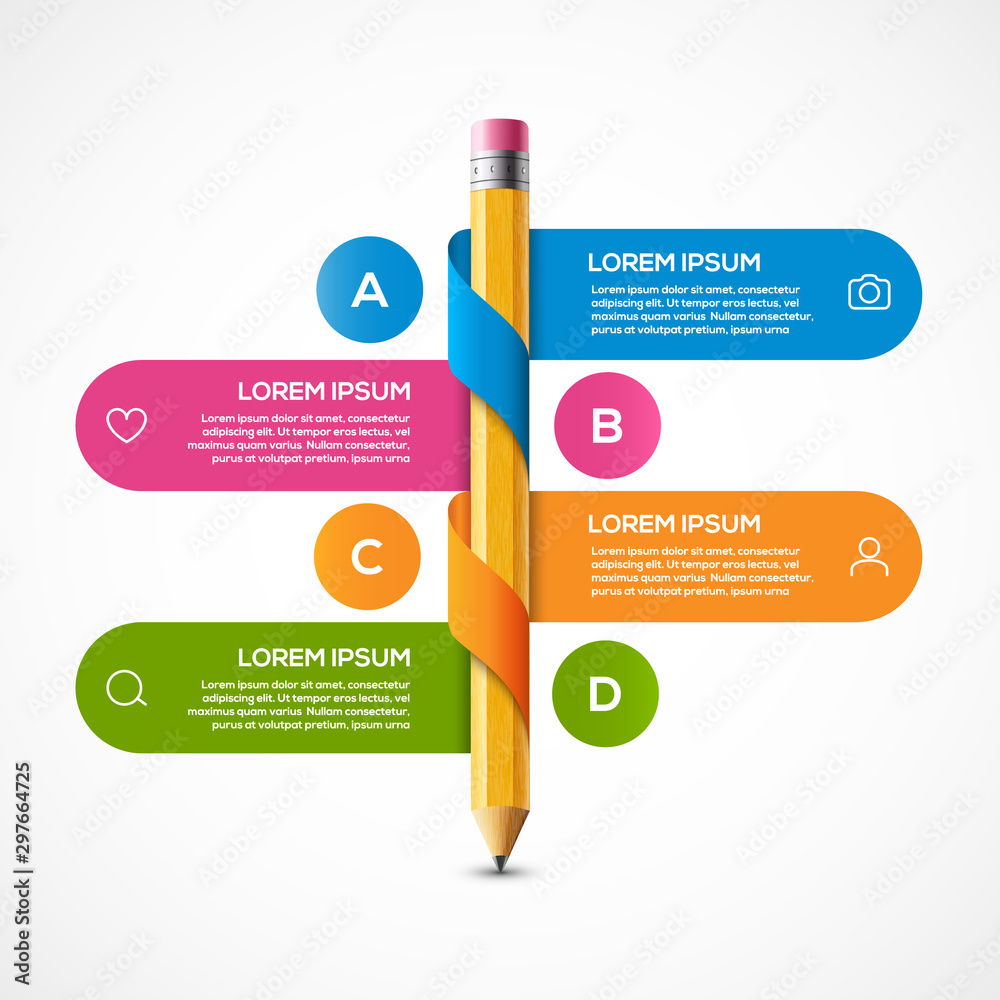 A

LOREM IPSUM
Lorem ipsum dolor sit amet, consectetur adipiscing elit. Ut tempor eros lectus, vel maximus quam varius Nullam consectetur, purus at volutpat pretium, ipsum urna

LOREM IPSUM
Lorem ipsum dolor sit amet, consectetur adipiscing elit. Ut tempor eros lectus, vel maximus quam varius Nullam consectetur, purus at volutpat pretium, ipsum urna

B

C

LOREM IPSUM
Lorem ipsum dolor sit amet, consectetur adipiscing elit. Ut tempor eros lectus, vel maximus quam varius Nullam consectetur, purus at volutpat pretium, ipsum urna

LOREM IPSUM
Lorem ipsum dolor sit amet, consectetur adipiscing elit. Ut tempor eros lectus, vel maximus quam varius Nullam consectetur, purus at volutpat pretium, ipsum urna

D

Adobe Stock | #297664725