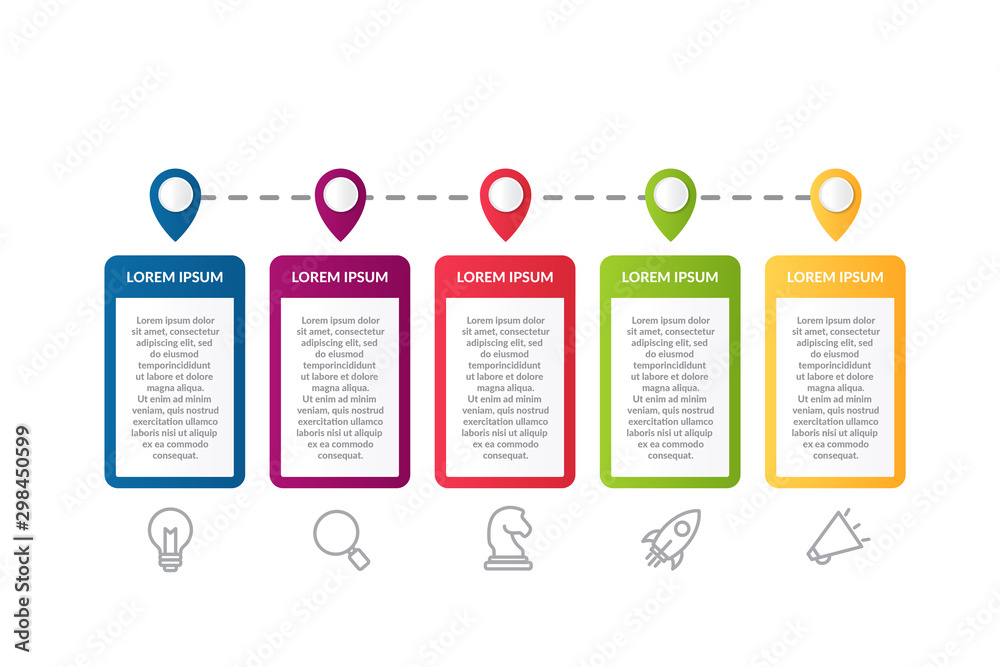 LOREM IPSUM

Lorem ipsum dolor sit amet, consectetur adipiscing elit, sed do eiusmod temporincididunt ut labore et dolore magna aliqua. Ut enim ad minim veniam, quis nostrud exercitation ullamco laboris nisi ut aliquip ex ea commodo consequat.

LOREM IPSUM

Lorem ipsum dolor sit amet, consectetur adipiscing elit, sed do eiusmod temporincididunt ut labore et dolore magna aliqua. Ut enim ad minim veniam, quis nostrud exercitation ullamco laboris nisi ut aliquip ex ea commodo consequat.

LOREM IPSUM

Lorem ipsum dolor sit amet, consectetur adipiscing elit, sed do eiusmod temporincididunt ut labore et dolore magna aliqua. Ut enim ad minim veniam, quis nostrud exercitation ullamco laboris nisi ut aliquip ex ea commodo consequat.

LOREM IPSUM

Lorem ipsum dolor sit amet, consectetur adipiscing elit, sed do eiusmod temporincididunt ut labore et dolore magna aliqua. Ut enim ad minim veniam, quis nostrud exercitation ullamco laboris nisi ut aliquip ex ea commodo consequat.

LOREM IPSUM

Lorem ipsum dolor sit amet, consectetur adipiscing elit, sed do eiusmod temporincididunt ut labore et dolore magna aliqua. Ut enim ad minim veniam, quis nostrud exercitation ullamco laboris nisi ut aliquip ex ea commodo consequat.

Adobe Stock | #298450599