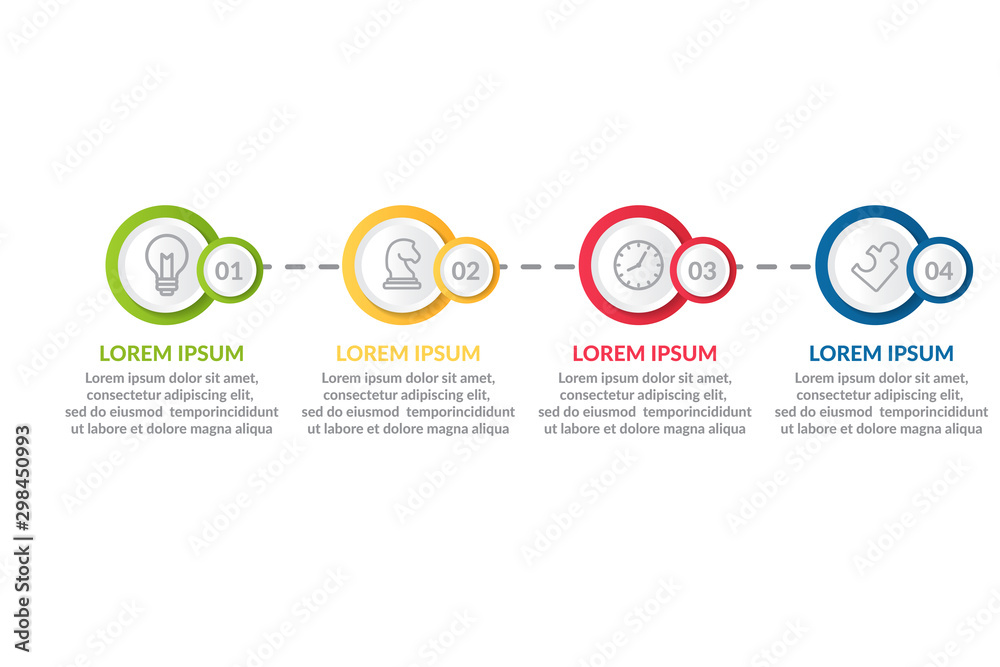 01

LOREM IPSUM
Lorem ipsum dolor sit amet, consectetur adipiscing elit, sed do eiusmod temporincididunt ut labore et dolore magna aliqua

02

LOREM IPSUM
Lorem ipsum dolor sit amet, consectetur adipiscing elit, sed do eiusmod temporincididunt ut labore et dolore magna aliqua

03

LOREM IPSUM
Lorem ipsum dolor sit amet, consectetur adipiscing elit, sed do eiusmod temporincididunt ut labore et dolore magna aliqua

04

LOREM IPSUM
Lorem ipsum dolor sit amet, consectetur adipiscing elit, sed do eiusmod temporincididunt ut labore et dolore magna aliqua

Adobe Stock | #298450993