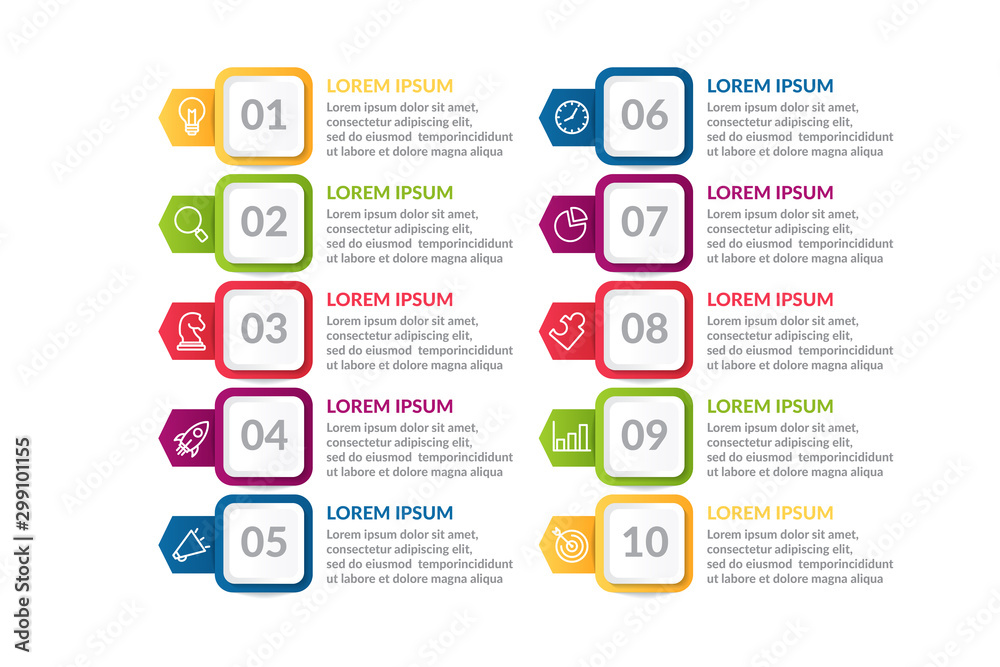 01
LOREM IPSUM
Lorem ipsum dolor sit amet, consectetur adipiscing elit, sed do eiusmod temporincididunt ut labore et dolore magna aliqua

02
LOREM IPSUM
Lorem ipsum dolor sit amet, consectetur adipiscing elit, sed do eiusmod temporincididunt ut labore et dolore magna aliqua

03
LOREM IPSUM
Lorem ipsum dolor sit amet, consectetur adipiscing elit, sed do eiusmod temporincididunt ut labore et dolore magna aliqua

04
LOREM IPSUM
Lorem ipsum dolor sit amet, consectetur adipiscing elit, sed do eiusmod temporincididunt ut labore et dolore magna aliqua

05
LOREM IPSUM
Lorem ipsum dolor sit amet, consectetur adipiscing elit, sed do eiusmod temporincididunt ut labore et dolore magna aliqua

06
LOREM IPSUM
Lorem ipsum dolor sit amet, consectetur adipiscing elit, sed do eiusmod temporincididunt ut labore et dolore magna aliqua

07
LOREM IPSUM
Lorem ipsum dolor sit amet, consectetur adipiscing elit, sed do eiusmod temporincididunt ut labore et dolore magna aliqua

08
LOREM IPSUM
Lorem ipsum dolor sit amet, consectetur adipiscing elit, sed do eiusmod temporincididunt ut labore et dolore magna aliqua

09
LOREM IPSUM
Lorem ipsum dolor sit amet, consectetur adipiscing elit, sed do eiusmod temporincididunt ut labore et dolore magna aliqua

10
LOREM IPSUM
Lorem ipsum dolor sit amet, consectetur adipiscing elit, sed do eiusmod temporincididunt ut labore et dolore magna aliqua

Adobe Stock | #299101155