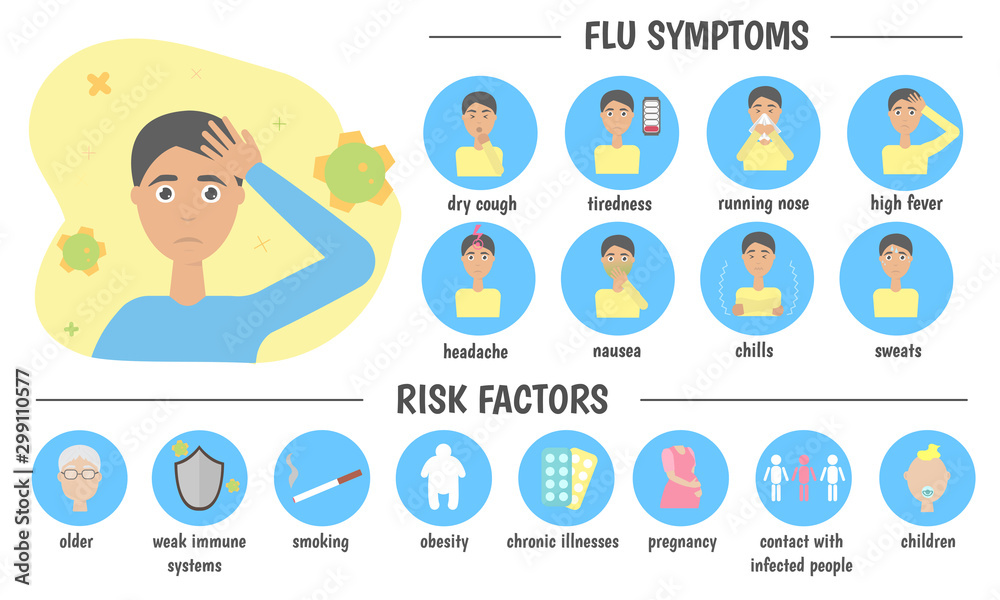 FLU SYMPTOMS

dry cough

tiredness

running nose

high fever

headache

nausea

chills

sweats

RISK FACTORS

older

weak immune systems

smoking

obesity

chronic illnesses

pregnancy

contact with infected people

children

Adobe Stock | #299110577