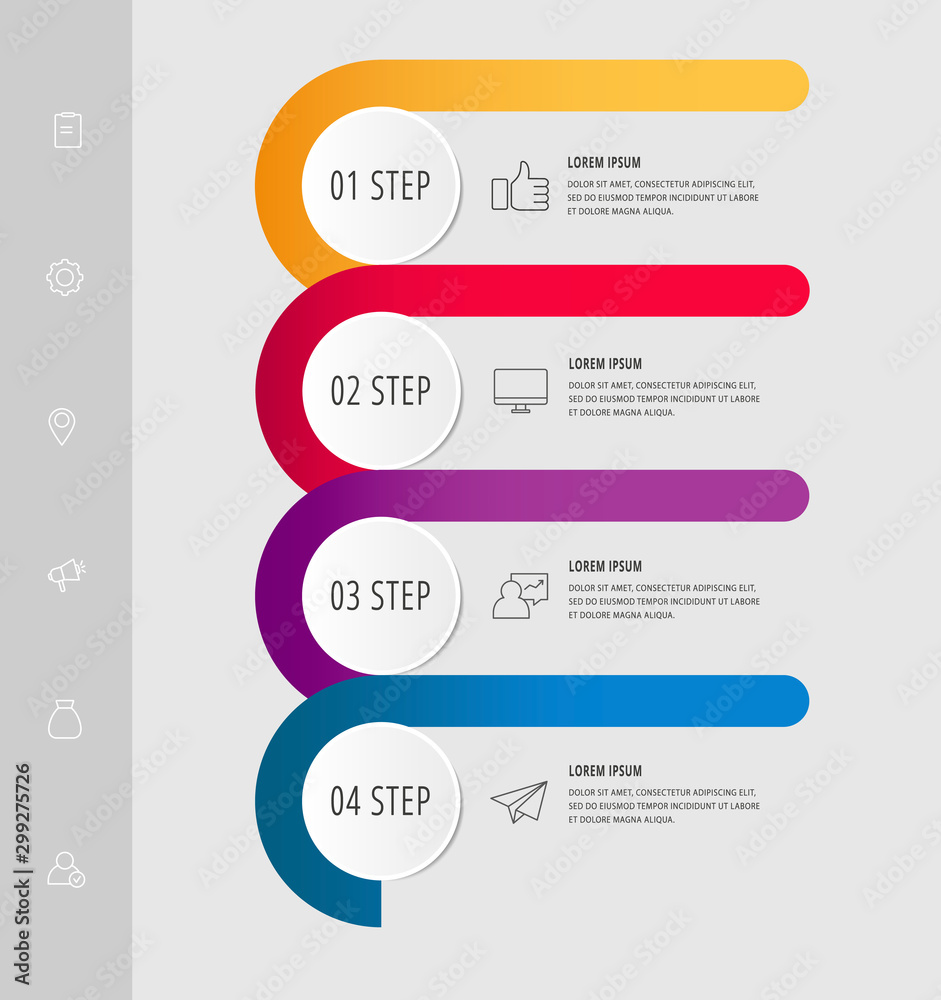 01 STEP

LOREM IPSUM

DOLOR SIT AMET, CONSECTETUR ADIPISCING ELIT, SED DO EIUSMOD TEMPOR INCIDIDUNT UT LABORE ET DOLORE MAGNA ALIQUA.

02 STEP

LOREM IPSUM

DOLOR SIT AMET, CONSECTETUR ADIPISCING ELIT, SED DO EIUSMOD TEMPOR INCIDIDUNT UT LABORE ET DOLORE MAGNA ALIQUA.

03 STEP

LOREM IPSUM

DOLOR SIT AMET, CONSECTETUR ADIPISCING ELIT, SED DO EIUSMOD TEMPOR INCIDIDUNT UT LABORE ET DOLORE MAGNA ALIQUA.

04 STEP

LOREM IPSUM

DOLOR SIT AMET, CONSECTETUR ADIPISCING ELIT, SED DO EIUSMOD TEMPOR INCIDIDUNT UT LABORE ET DOLORE MAGNA ALIQUA.

Adobe Stock | #299275726