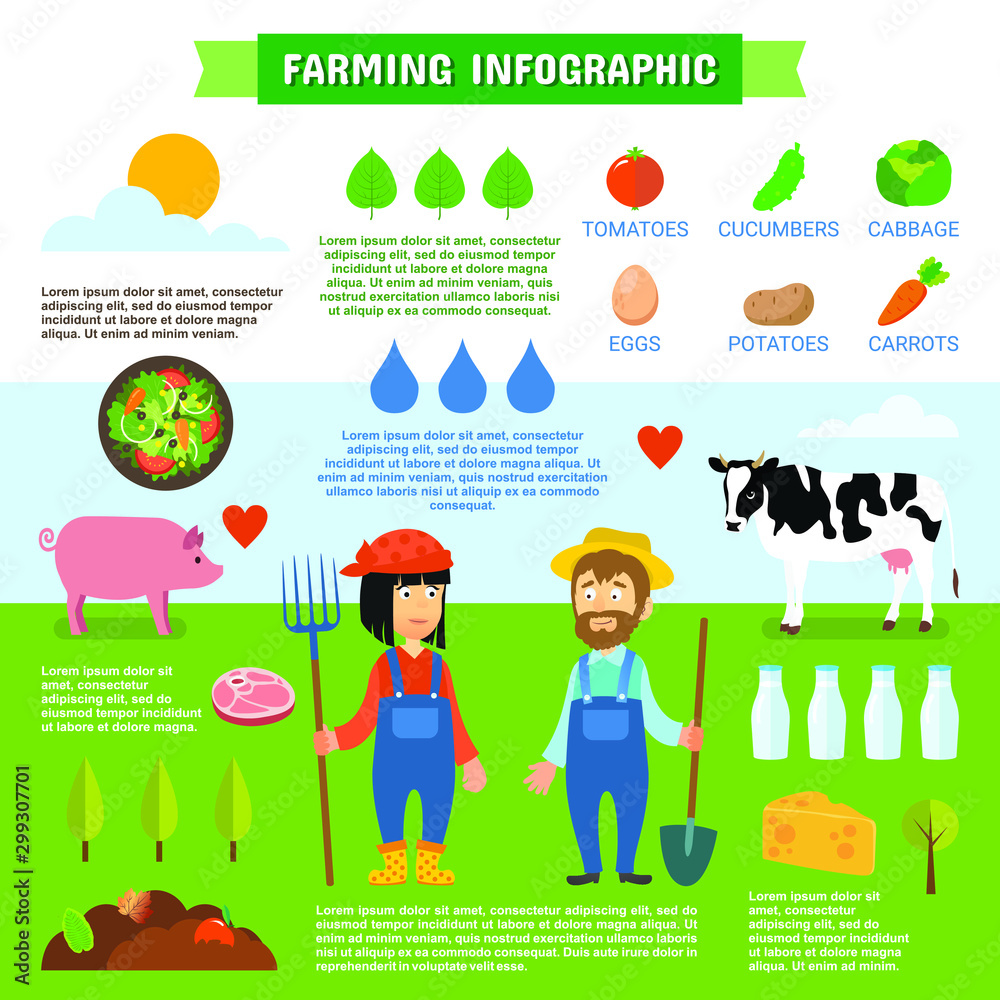 FARMING INFOGRAPHIC

Lorem ipsum dolor sit amet, consectetur adipiscing elit, sed do eiusmod tempor incididunt ut labore et dolore magna aliqua. Ut enim ad minim veniam.

Lorem ipsum dolor sit amet, consectetur adipiscing elit, sed do eiusmod tempor incididunt ut labore et dolore magna aliqua. Ut enim ad minim veniam, quis nostrud exercitation ullamco laboris nisi ut aliquip ex ea commodo consequat.

TOMATOES
CUCUMBERS
CABBAGE
EGGS
POTATOES
CARROTS

Lorem ipsum dolor sit amet, consectetur adipiscing elit, sed do eiusmod tempor incididunt ut labore et dolore magna aliqua. Ut enim ad minim veniam, quis nostrud exercitation ullamco laboris nisi ut aliquip ex ea commodo consequat.

Lorem ipsum dolor sit amet, consectetur adipiscing elit, sed do eiusmod tempor incididunt ut labore et dolore magna.

Lorem ipsum dolor sit amet, consectetur adipiscing elit, sed do eiusmod tempor incididunt ut labore et dolore magna aliqua. Ut enim ad minim veniam, quis nostrud exercitation ullamco laboris nisi ut aliquip ex ea commodo consequat. Duis aute irure dolor in reprehenderit in voluptate velit esse.

Lorem ipsum dolor sit amet, consectetur adipiscing elit, sed do eiusmod tempor incididunt ut labore et dolore magna aliqua. Ut enim ad minim.

Adobe Stock | #299307701