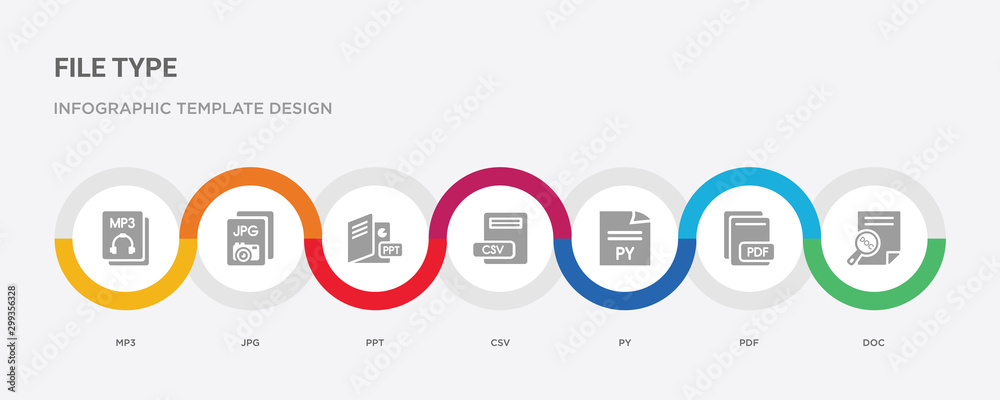 FILE TYPE

INFOGRAPHIC TEMPLATE DESIGN

MP3

JPG

PPT

CSV

PY

PDF

MP3

JPG

PPT

CSV

PY

PDF

DOC

Adobe Stock

299356328