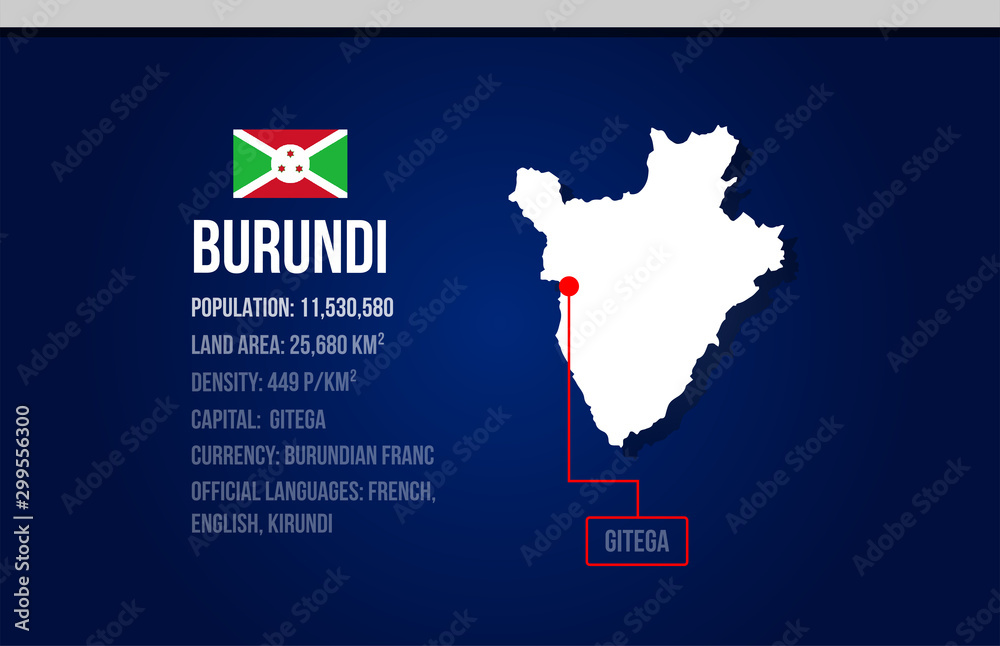 BURUNDI

POPULATION: 11,530,580
LAND AREA: 25,680 KM$^2$
DENSITY: 449 P/KM$^2$
CAPITAL: GITEGA
CURRENCY: BURUNDIAN FRANC
OFFICIAL LANGUAGES: FRENCH, ENGLISH, KIRUNDI

GITEGA

Adobe Stock | #299556300