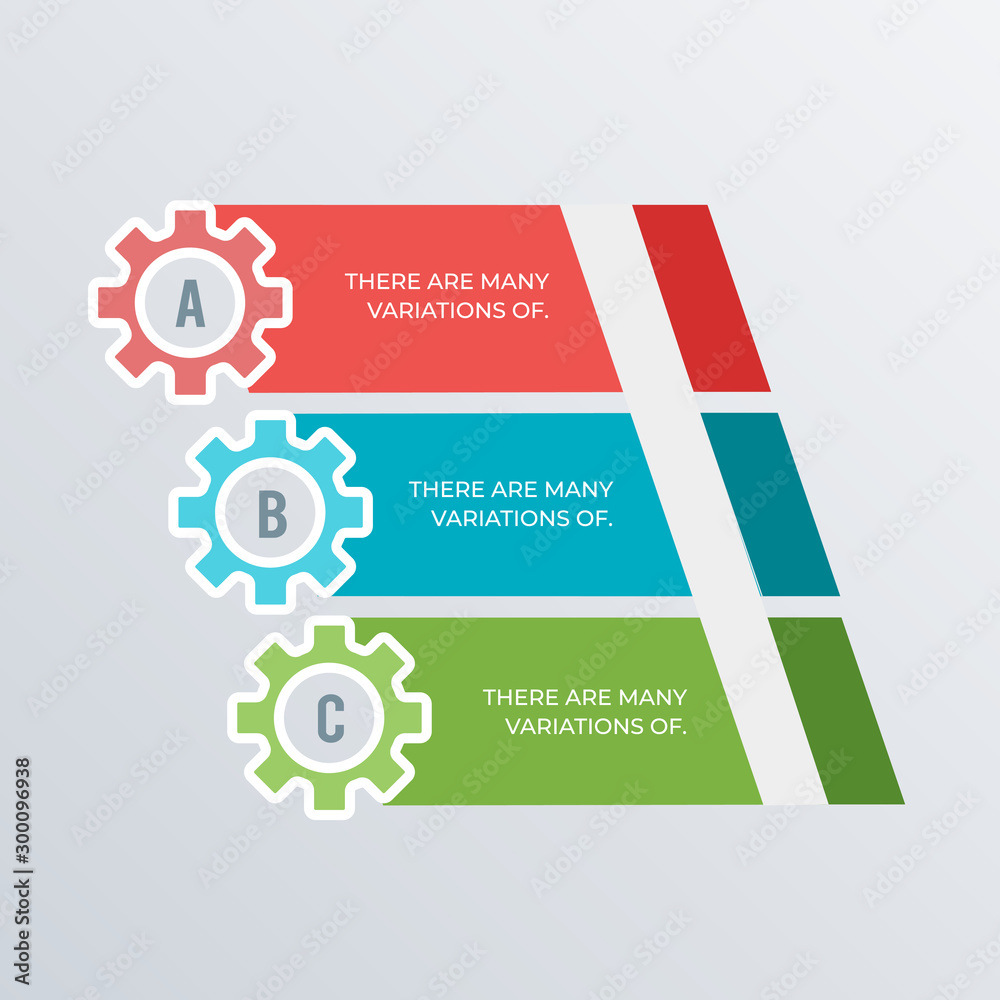 A

THERE ARE MANY VARIATIONS OF.

B

THERE ARE MANY VARIATIONS OF.

C

THERE ARE MANY VARIATIONS OF.

Adobe Stock | #300096938