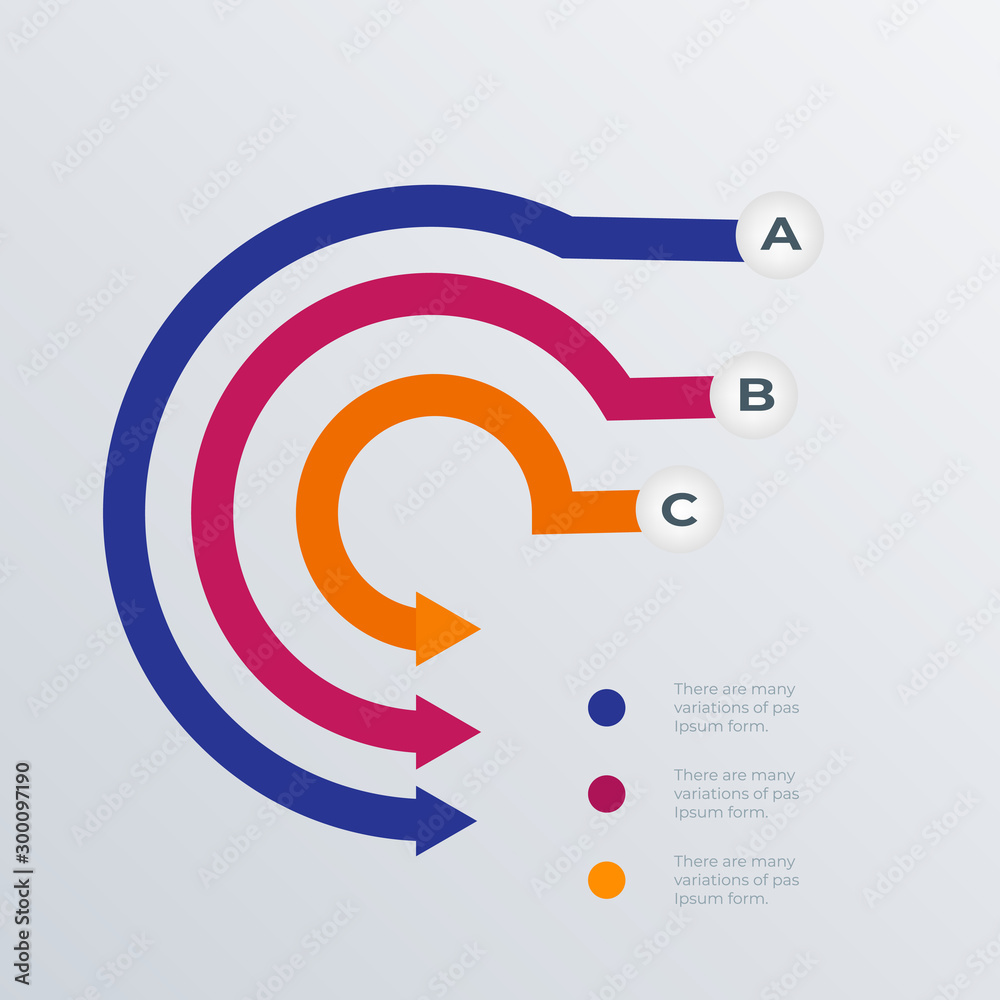 A

B

C

There are many variations of pas Ipsum form.

There are many variations of pas Ipsum form.

There are many variations of pas Ipsum form.

Adobe Stock | #300097190