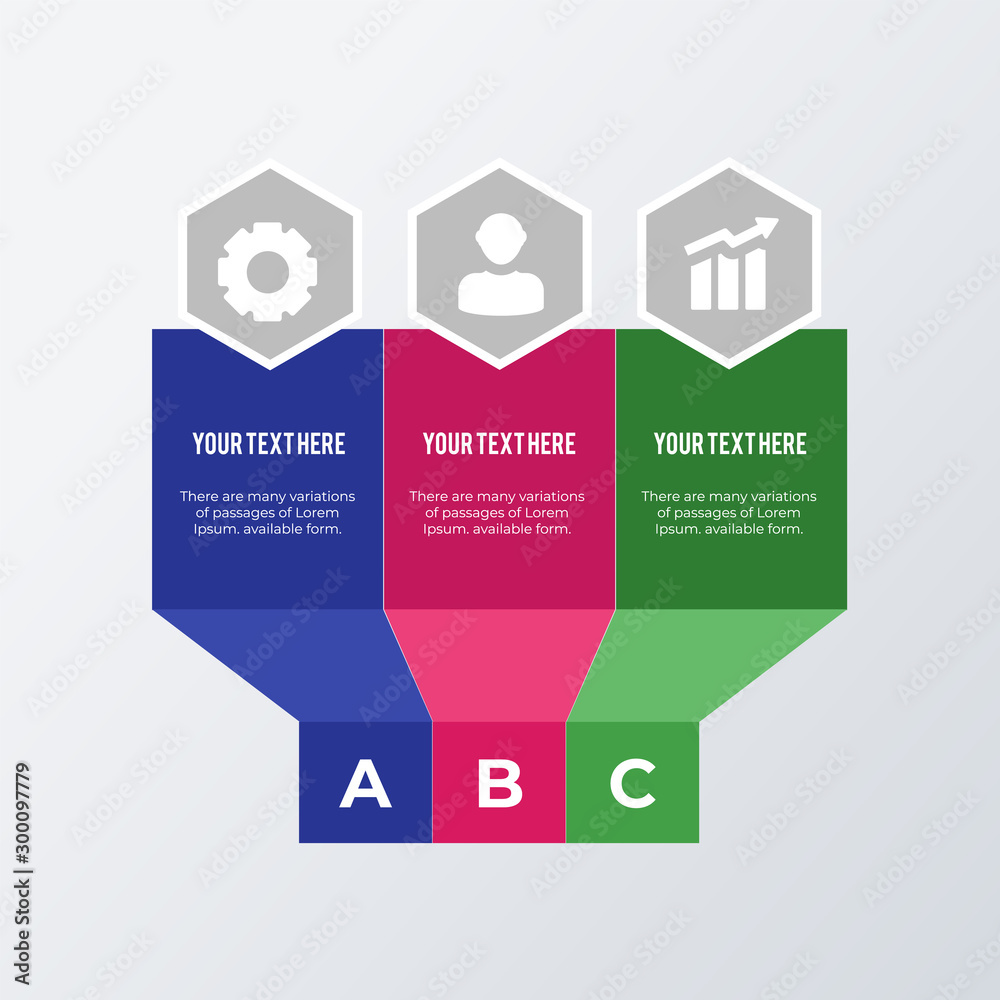 YOUR TEXT HERE

There are many variations of passages of Lorem Ipsum. available form.

YOUR TEXT HERE

There are many variations of passages of Lorem Ipsum. available form.

YOUR TEXT HERE

There are many variations of passages of Lorem Ipsum. available form.

A

B

C

Adobe Stock | #300097779