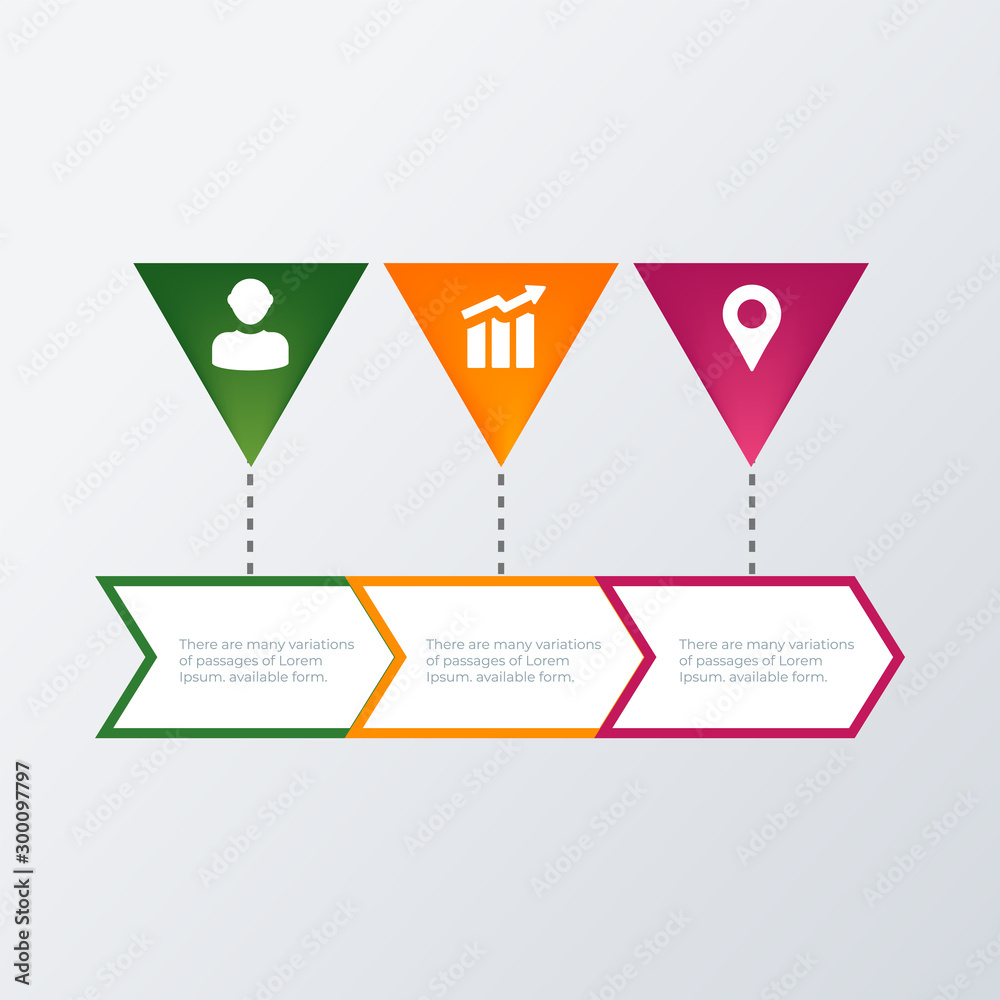 There are many variations of passages of Lorem Ipsum. available form.

There are many variations of passages of Lorem Ipsum. available form.

There are many variations of passages of Lorem Ipsum. available form.

Adobe Stock | #300097797