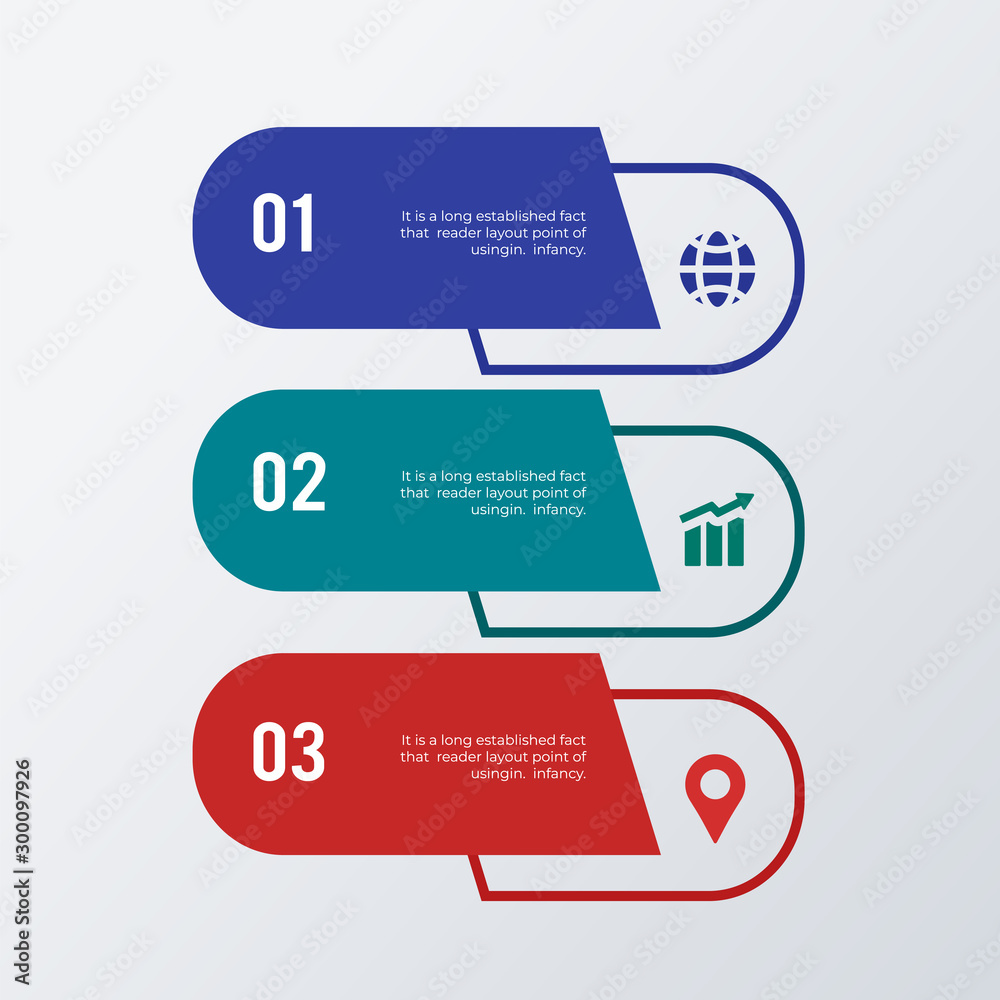 01
It is a long established fact that reader layout point of usingin. infancy.

02
It is a long established fact that reader layout point of usingin. infancy.

03
It is a long established fact that reader layout point of usingin. infancy.

Adobe Stock | #300097926