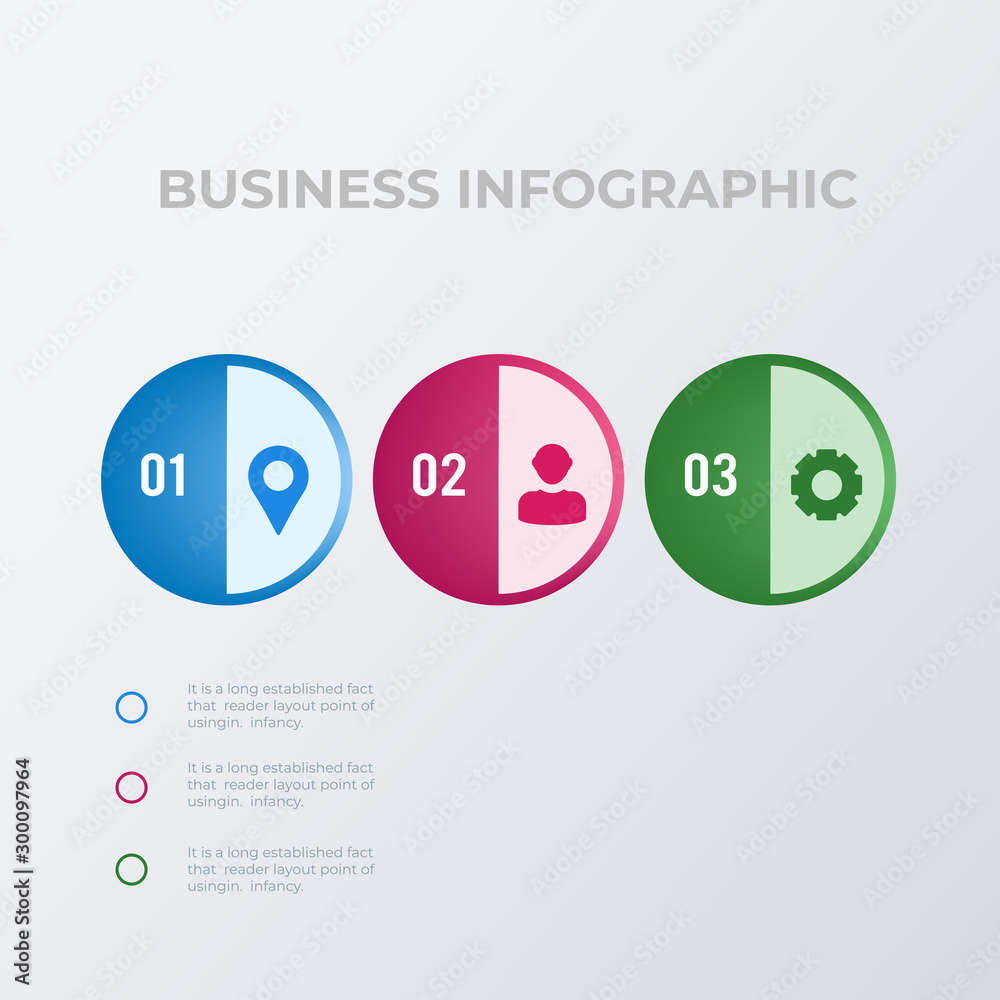 BUSINESS INFOGRAPHIC

01

02

03

It is a long established fact that reader layout point of usingin. infancy.

It is a long established fact that reader layout point of usingin. infancy.

It is a long established fact that reader layout point of usingin. infancy.

Adobe Stock | #300097964