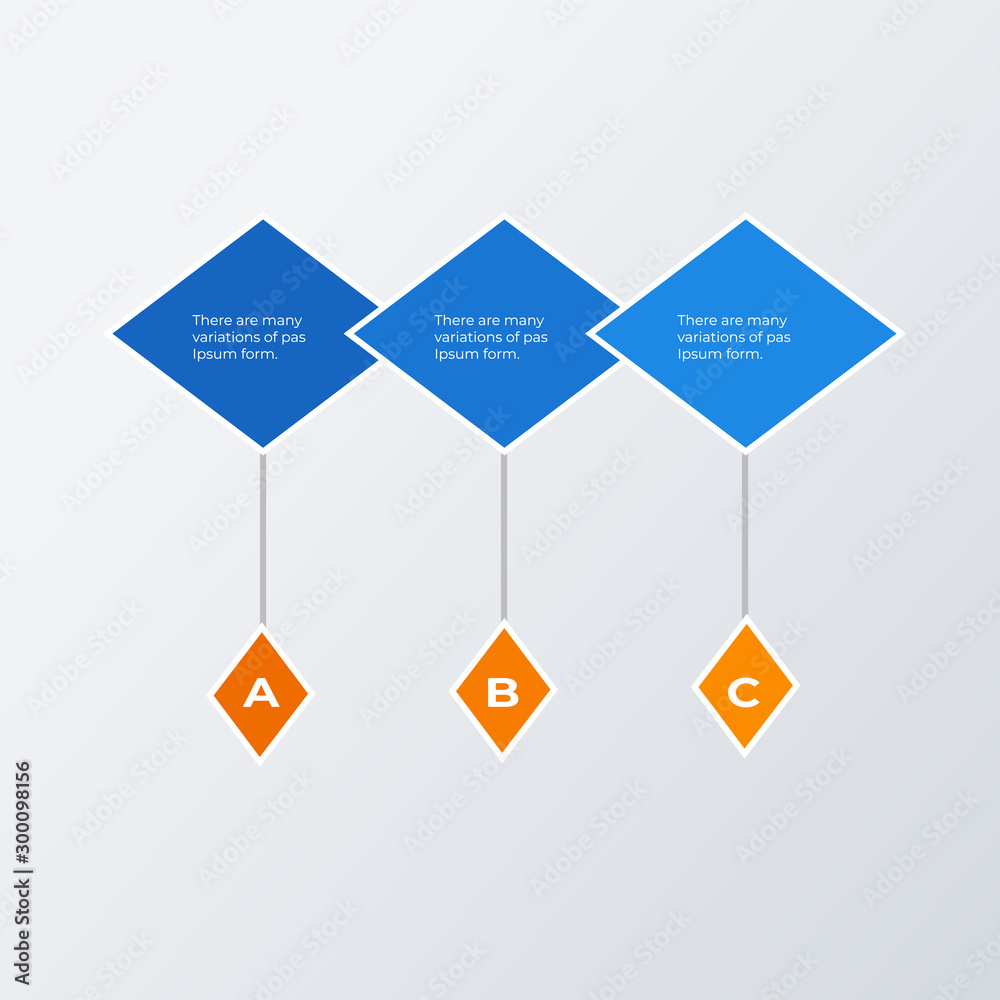 There are many variations of pas Ipsum form.

There are many variations of pas Ipsum form.

There are many variations of pas Ipsum form.

A

B

C

Adobe Stock | #300098156