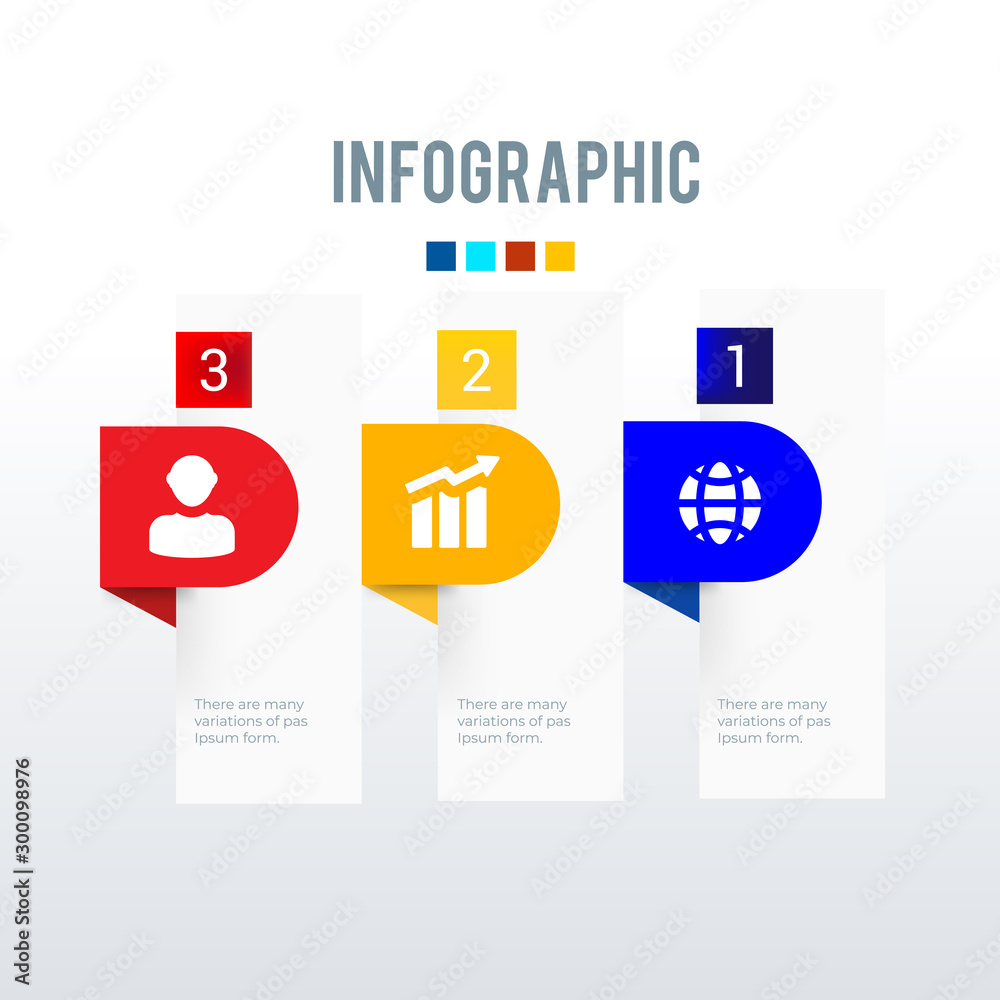 INFOGRAPHIC

3

There are many variations of pas Ipsum form.

2

There are many variations of pas Ipsum form.

1

There are many variations of pas Ipsum form.

Adobe Stock | #300098976