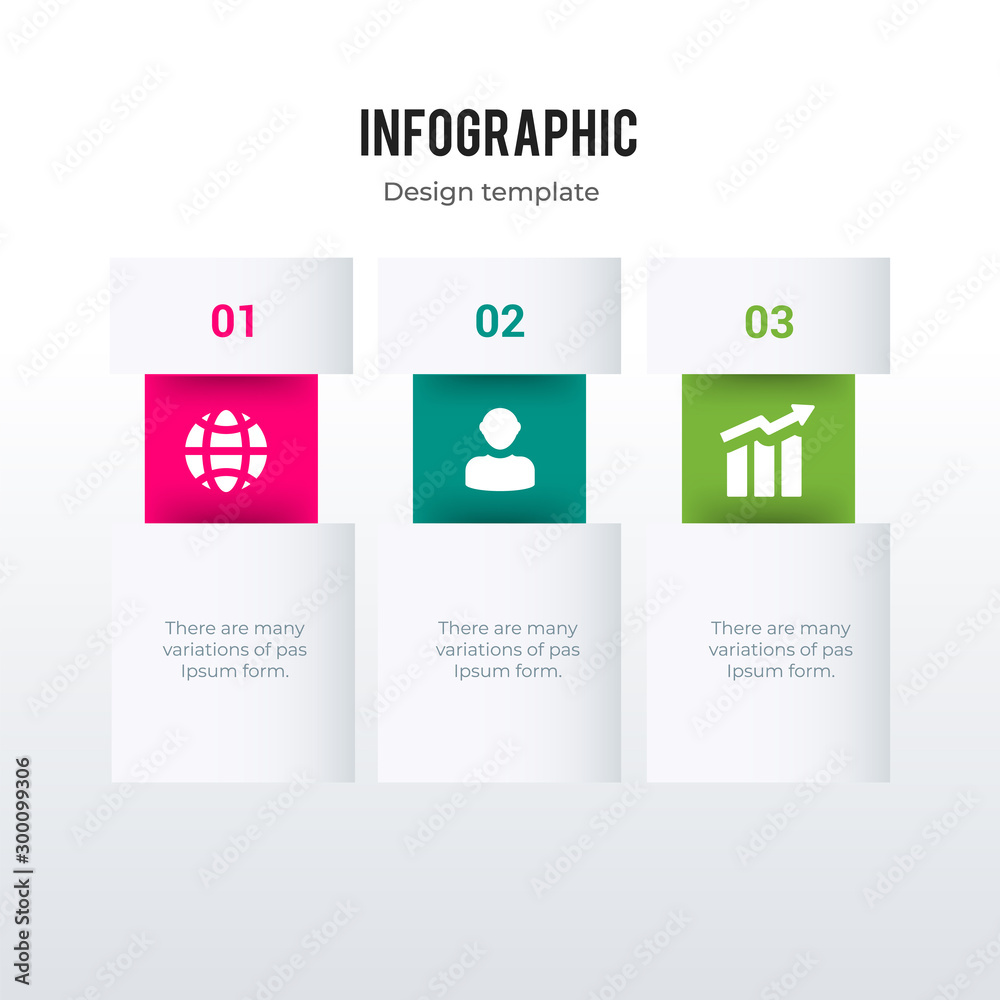 INFOGRAPHIC

Design template

01

There are many variations of pas Ipsum form.

02

There are many variations of pas Ipsum form.

03

There are many variations of pas Ipsum form.

Adobe Stock | #300099306