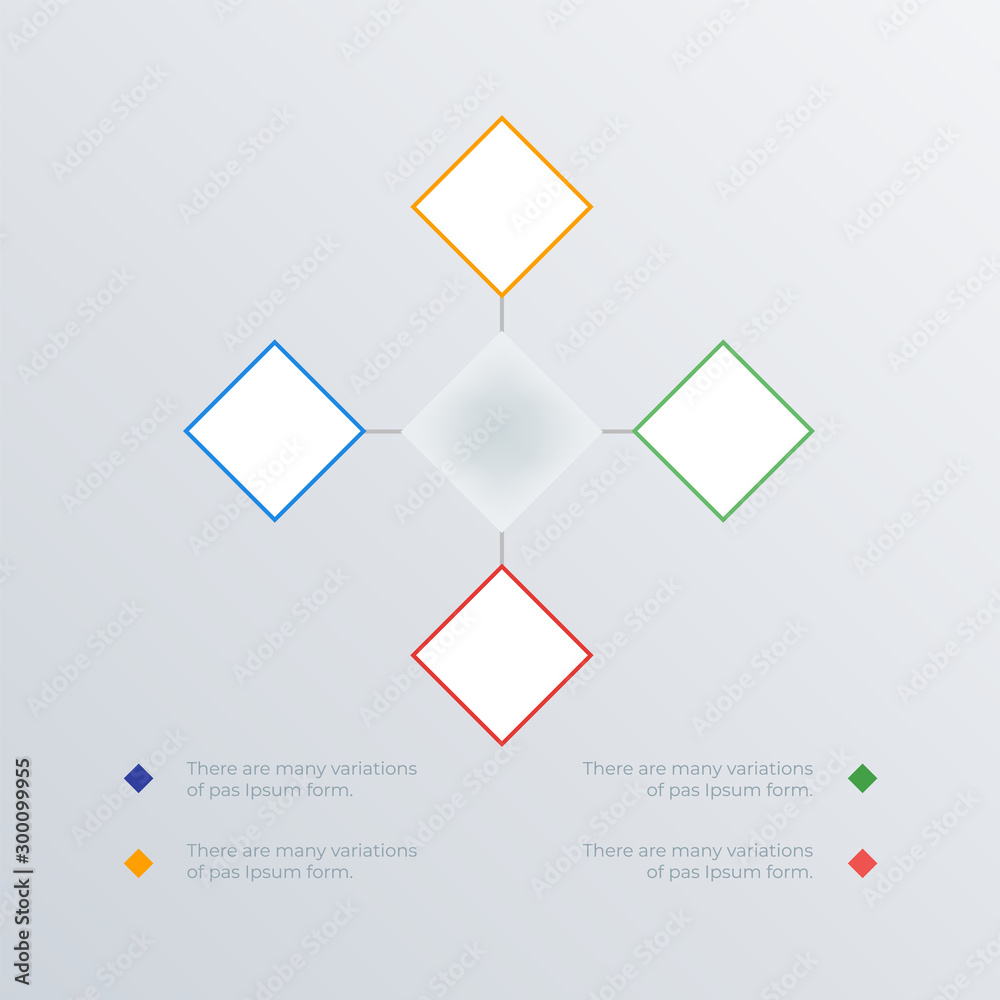 There are many variations of pas Ipsum form.

There are many variations of pas Ipsum form.

There are many variations of pas Ipsum form.

There are many variations of pas Ipsum form.

Adobe Stock | #300099955