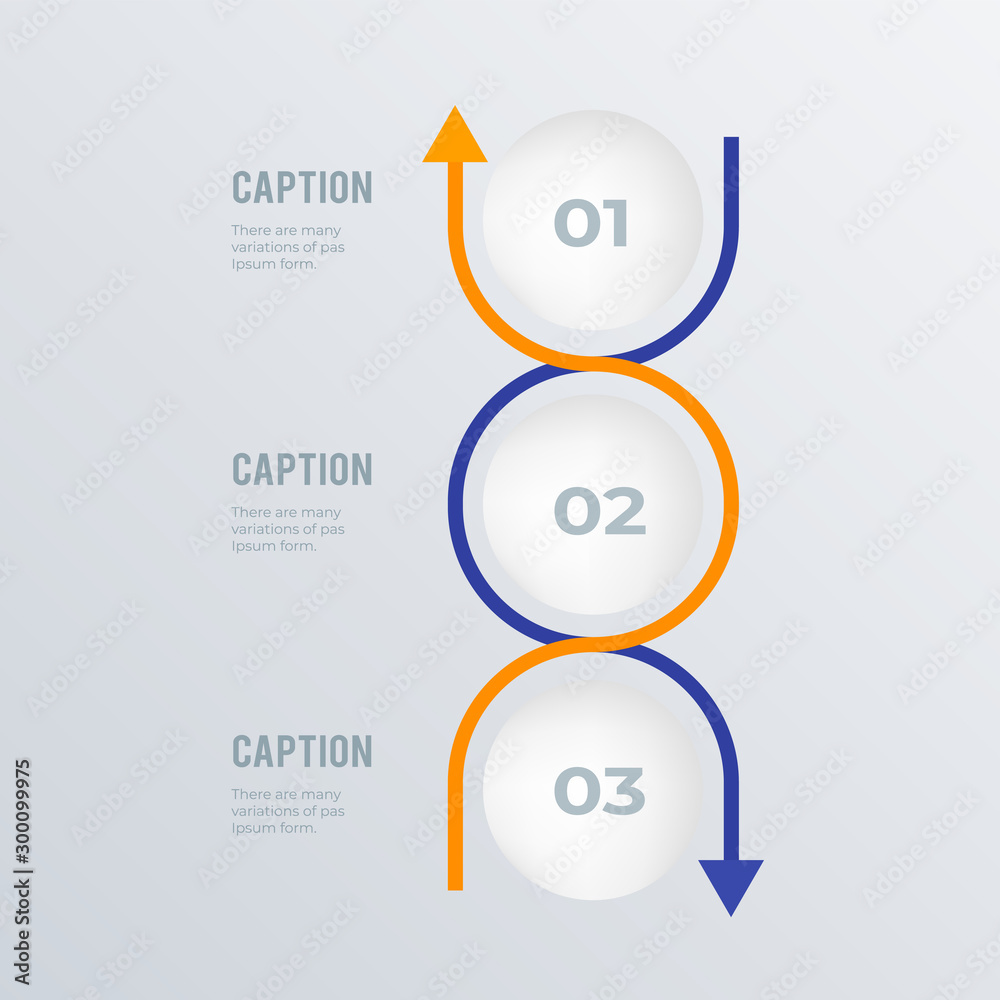 CAPTION
There are many variations of pas Ipsum form.

01

CAPTION
There are many variations of pas Ipsum form.

02

CAPTION
There are many variations of pas Ipsum form.

03

Adobe Stock | #300099975