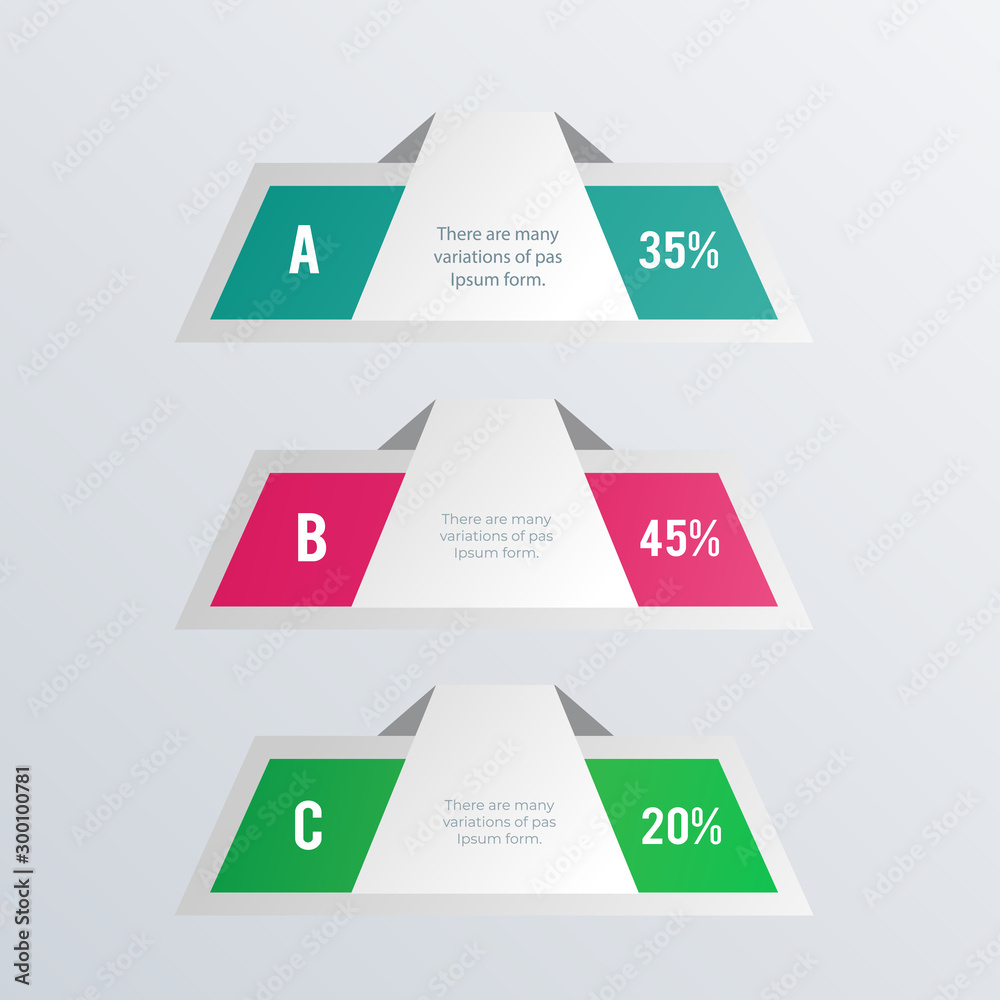 A

There are many variations of pas Ipsum form.

35%

B

There are many variations of pas Ipsum form.

45%

C

There are many variations of pas Ipsum form.

20%

Adobe Stock | #300100781