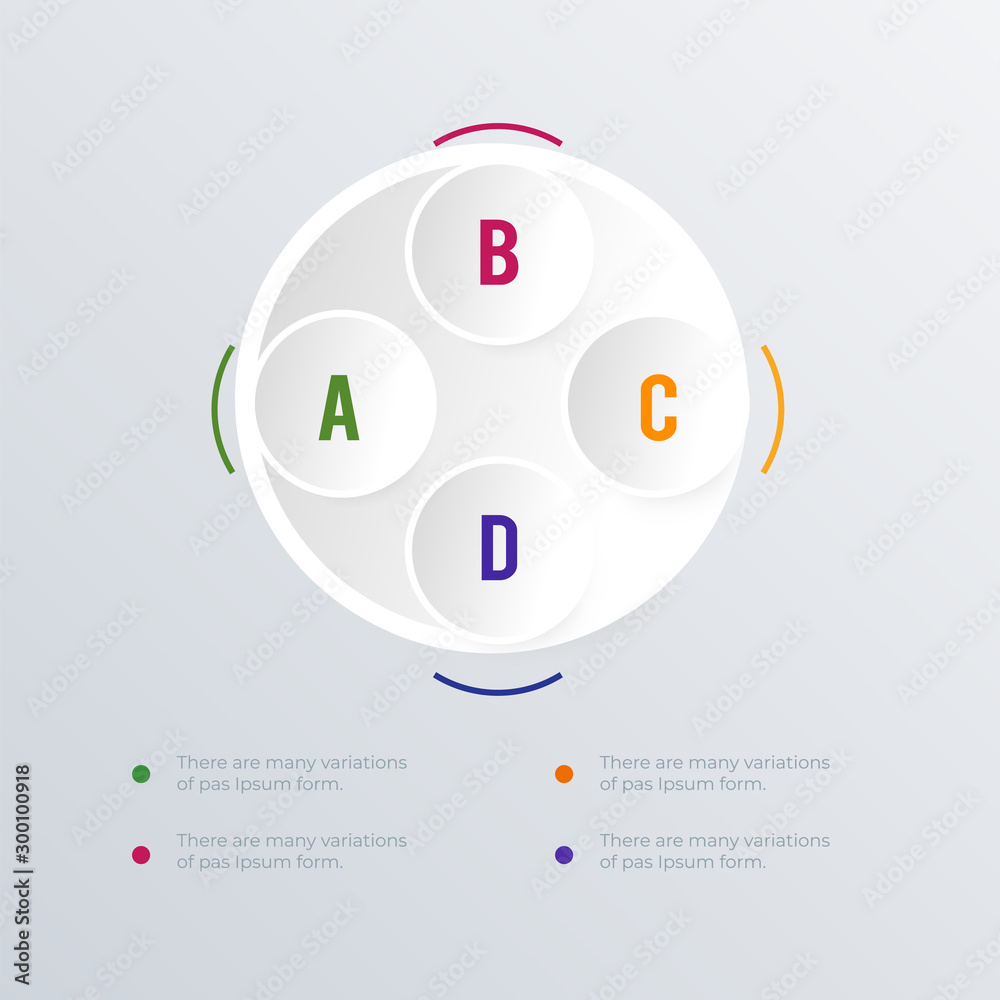 B

A

C

D

There are many variations of pas Ipsum form.

There are many variations of pas Ipsum form.

There are many variations of pas Ipsum form.

There are many variations of pas Ipsum form.

Adobe Stock | #300100918