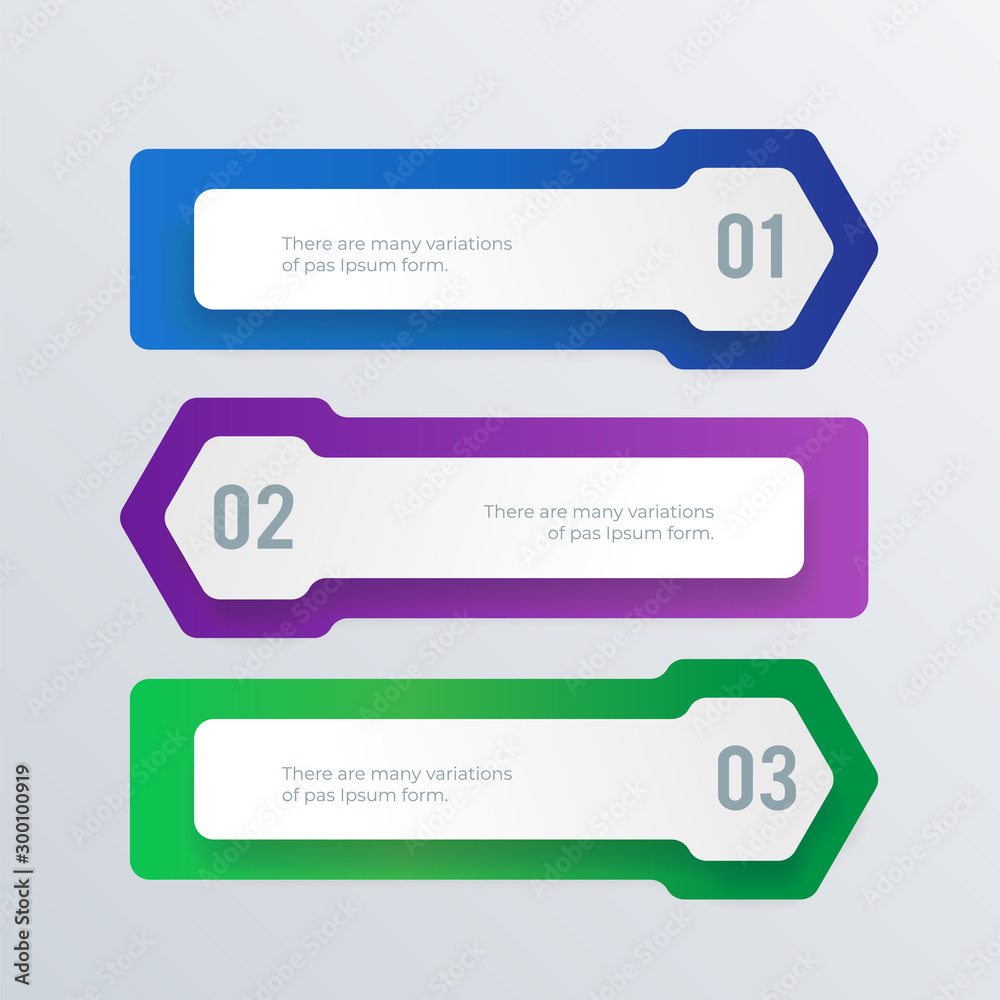 There are many variations of pas Ipsum form.

01

02

There are many variations of pas Ipsum form.

There are many variations of pas Ipsum form.

03

Adobe Stock | #300100919