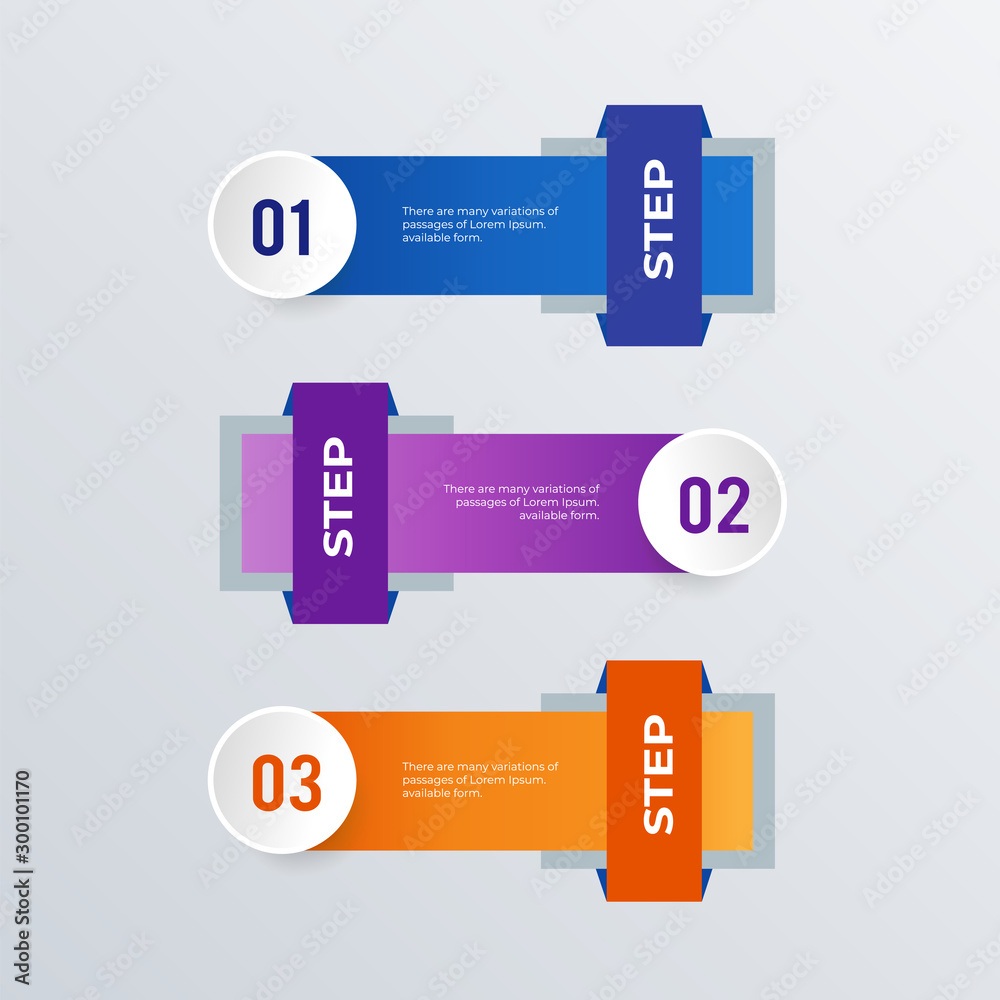 01

There are many variations of passages of Lorem Ipsum. available form.

STEP

STEP

There are many variations of passages of Lorem Ipsum. available form.

02

03

There are many variations of passages of Lorem Ipsum. available form.

STEP

Adobe Stock | #300101170