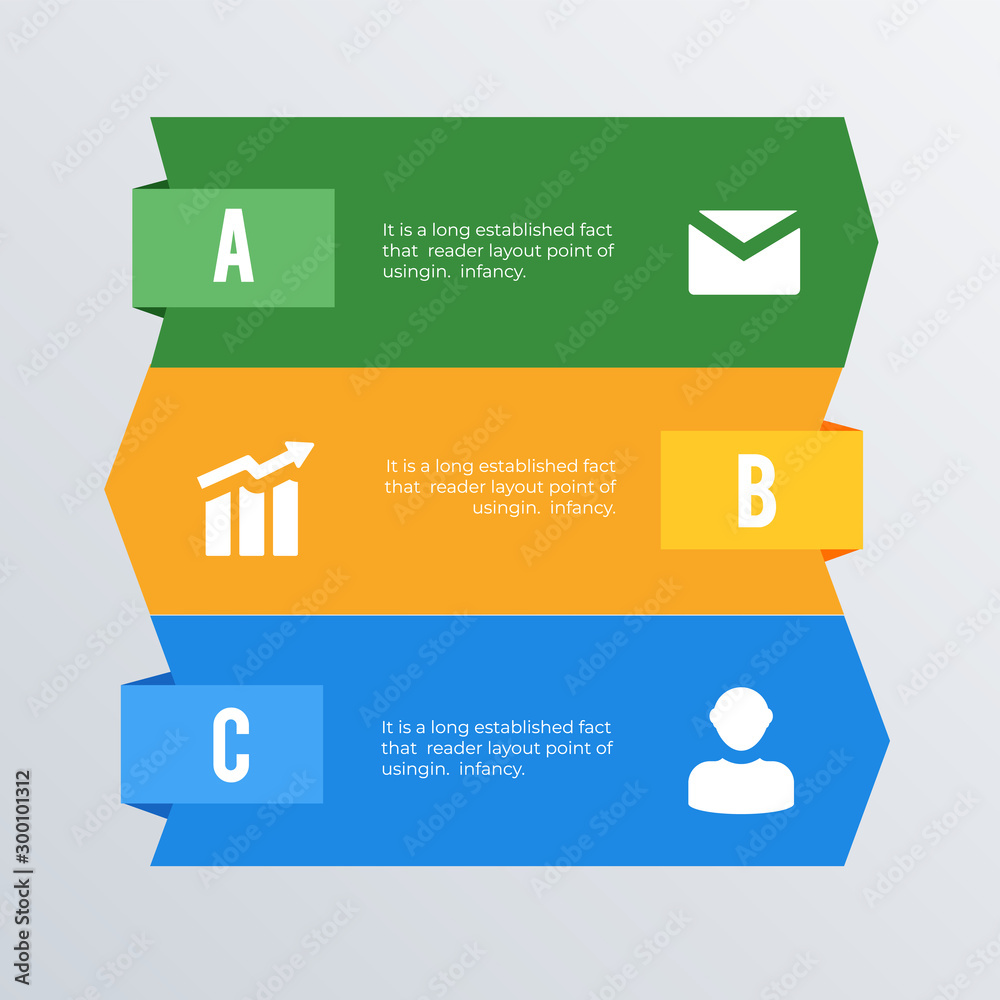 A

It is a long established fact that reader layout point of usingin. infancy.

It is a long established fact that reader layout point of usingin. infancy.

B

C

It is a long established fact that reader layout point of usingin. infancy.

Adobe Stock | #300101312