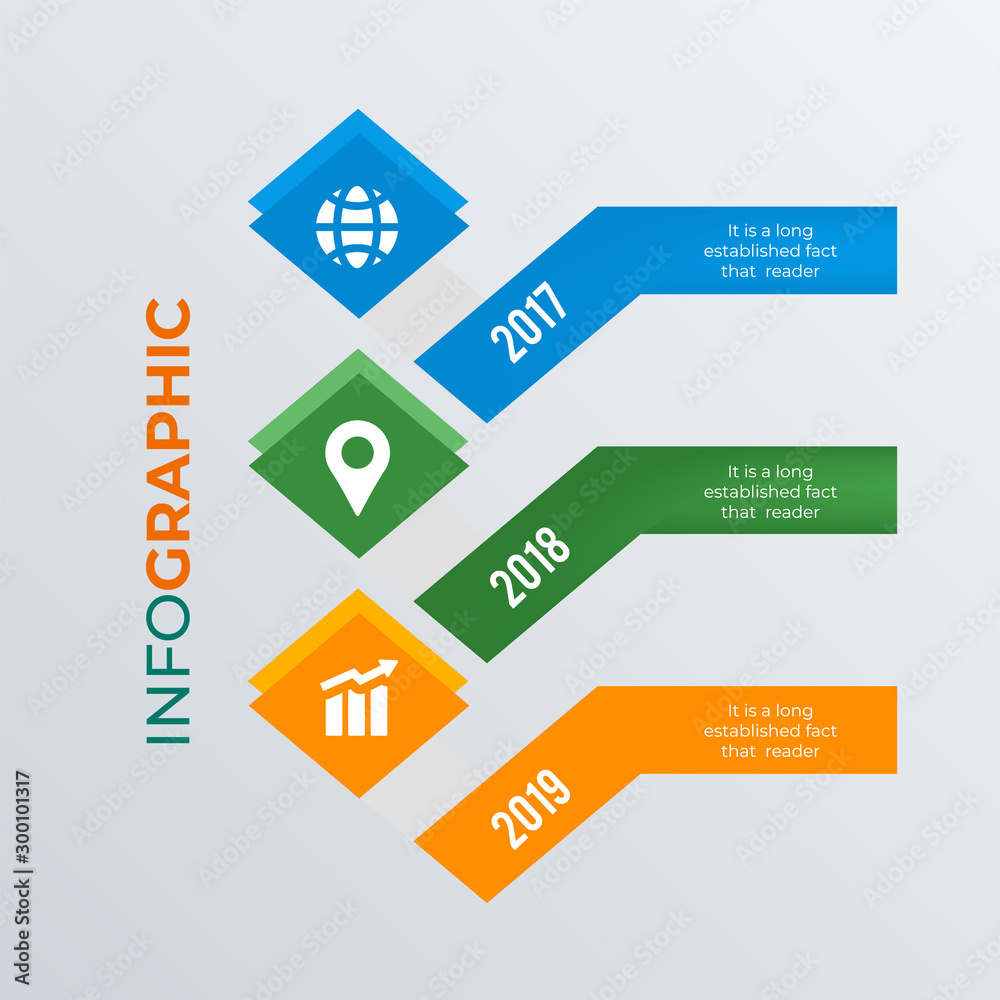 INFOGRAPHIC

2017

It is a long established fact that reader

2018

It is a long established fact that reader

2019

It is a long established fact that reader

Adobe Stock | #300101317