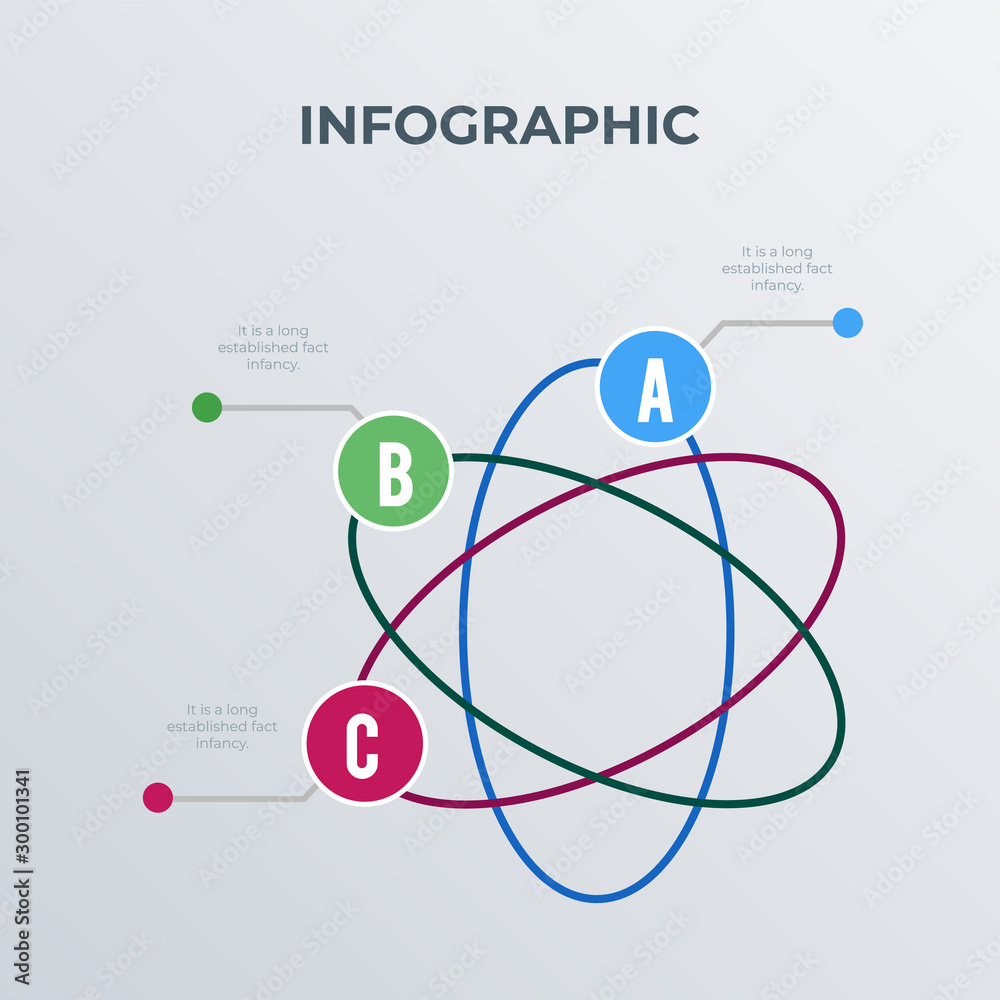 INFOGRAPHIC

It is a long established fact infancy.

A

It is a long established fact infancy.

B

It is a long established fact infancy.

C

Adobe Stock | #300101341