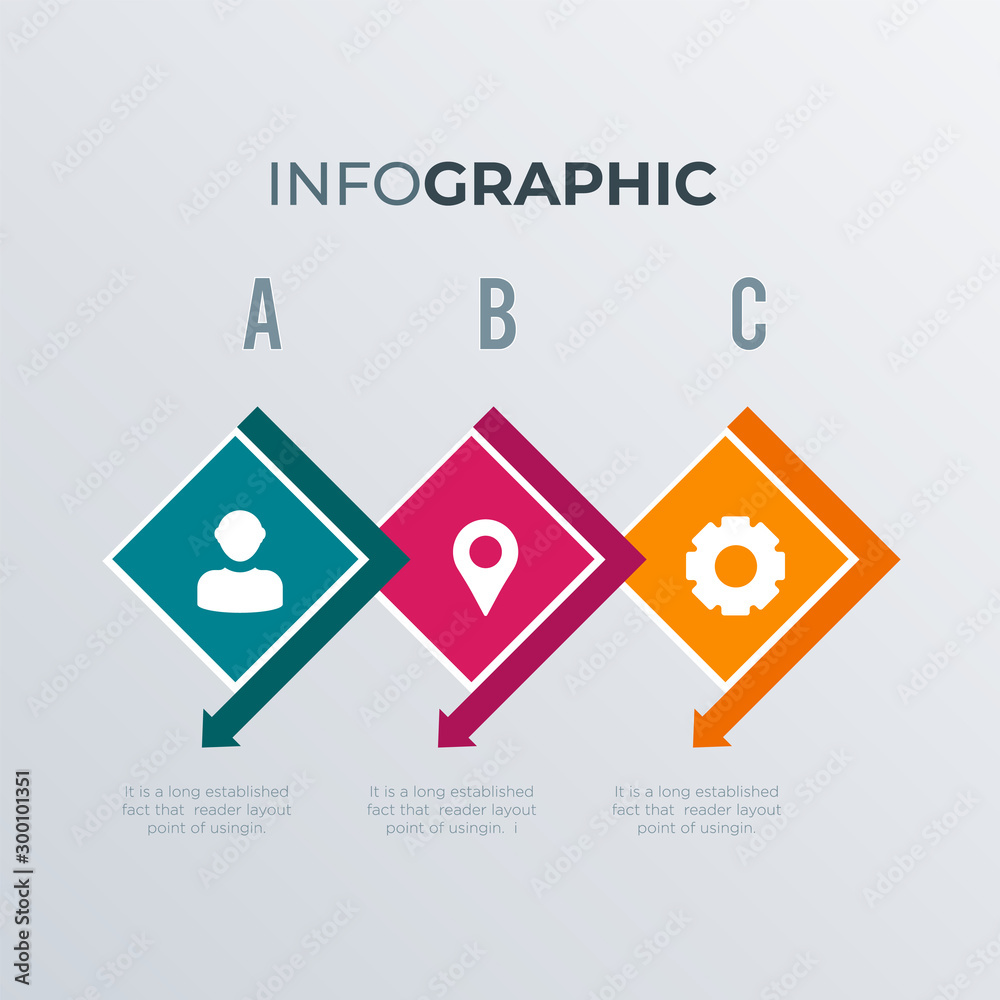 INFOGRAPHIC

A

B

C

It is a long established fact that reader layout point of usingin.

It is a long established fact that reader layout point of usingin. i

It is a long established fact that reader layout point of usingin.

Adobe Stock | #300101351