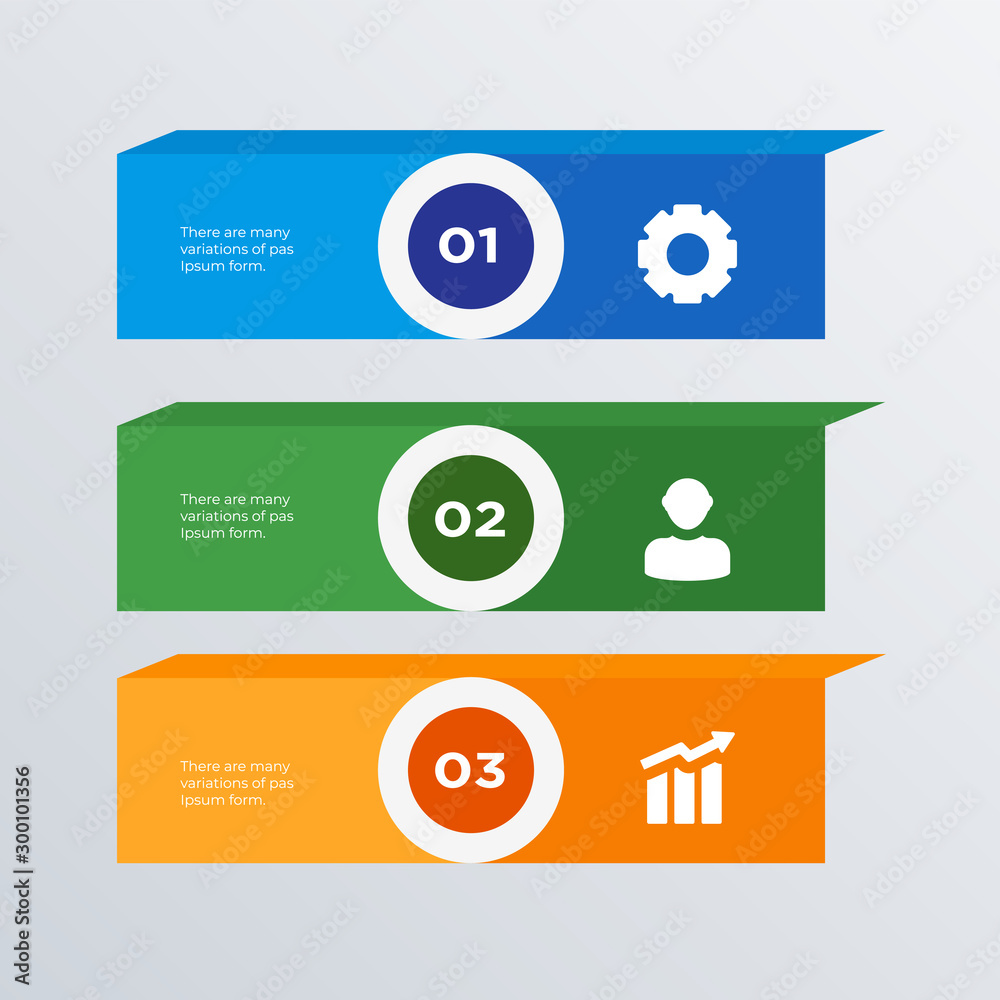 There are many variations of pas Ipsum form.

01

There are many variations of pas Ipsum form.

02

There are many variations of pas Ipsum form.

03

Adobe Stock | #300101356