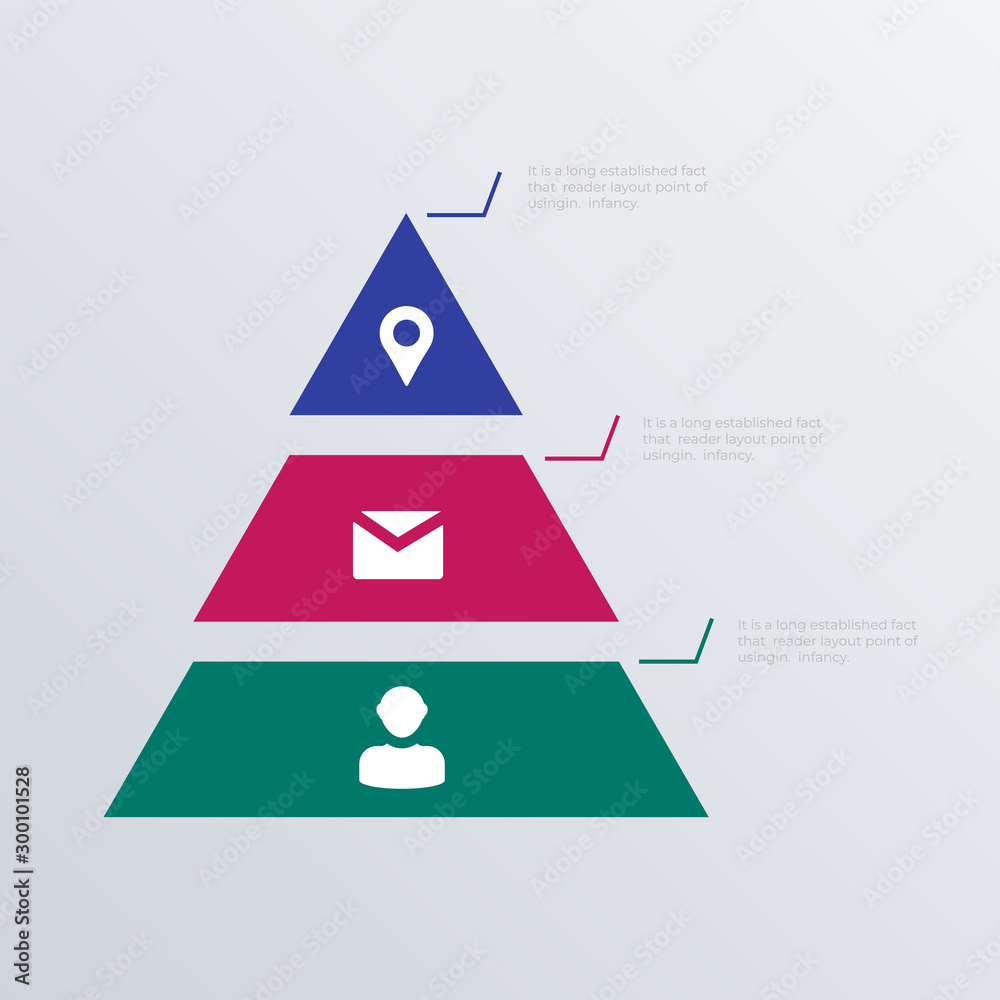 It is a long established fact that reader layout point of usingin. infancy.

It is a long established fact that reader layout point of usingin. infancy.

It is a long established fact that reader layout point of usingin. infancy.

Adobe Stock | #300101528