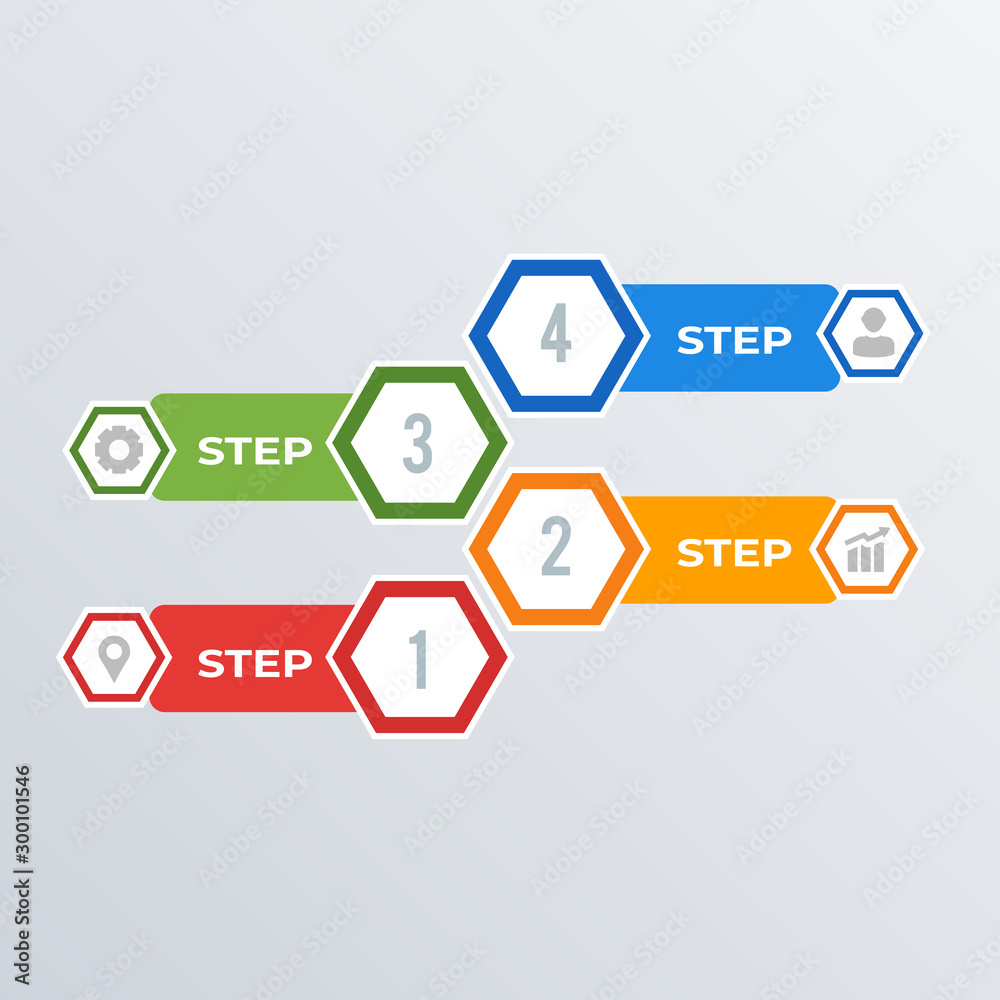 4
STEP
STEP
3
2
STEP
STEP
1
Adobe Stock | #300101546