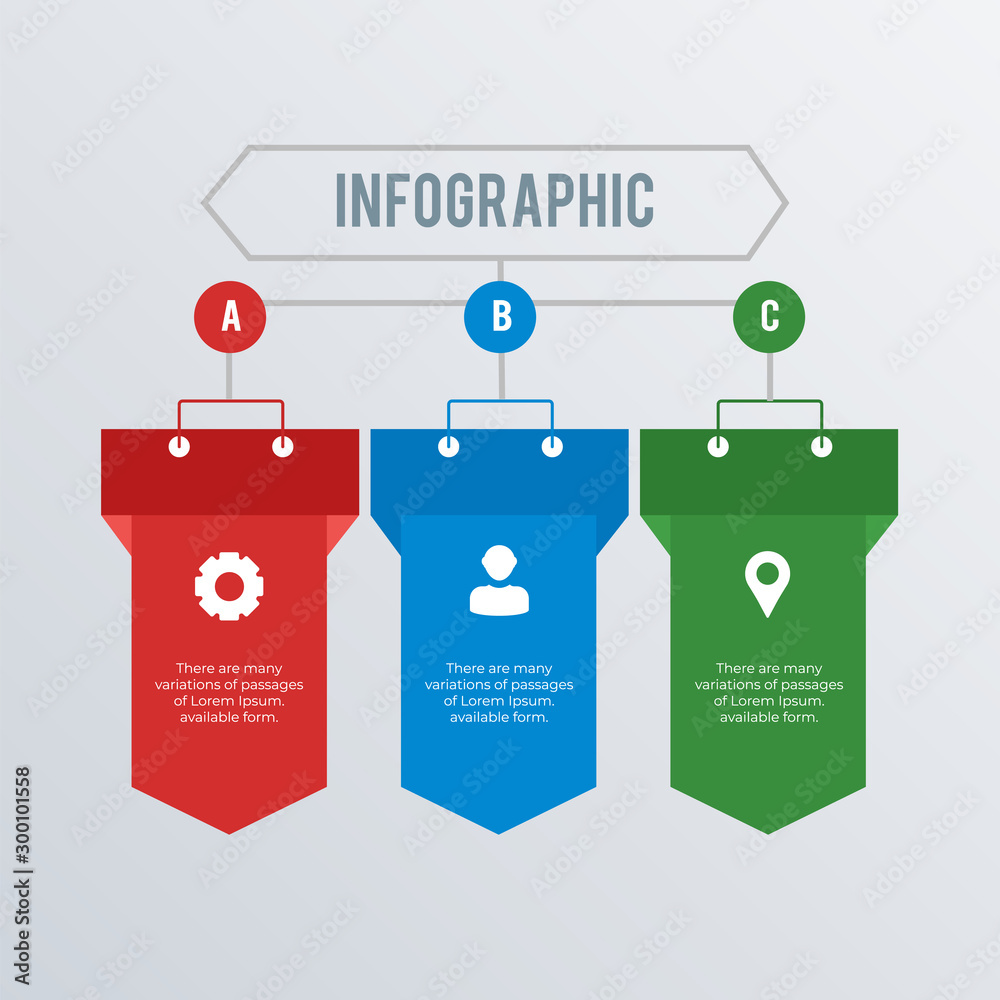 INFOGRAPHIC

A

There are many variations of passages of Lorem Ipsum. available form.

B

There are many variations of passages of Lorem Ipsum. available form.

C

There are many variations of passages of Lorem Ipsum. available form.

Adobe Stock | #300101558