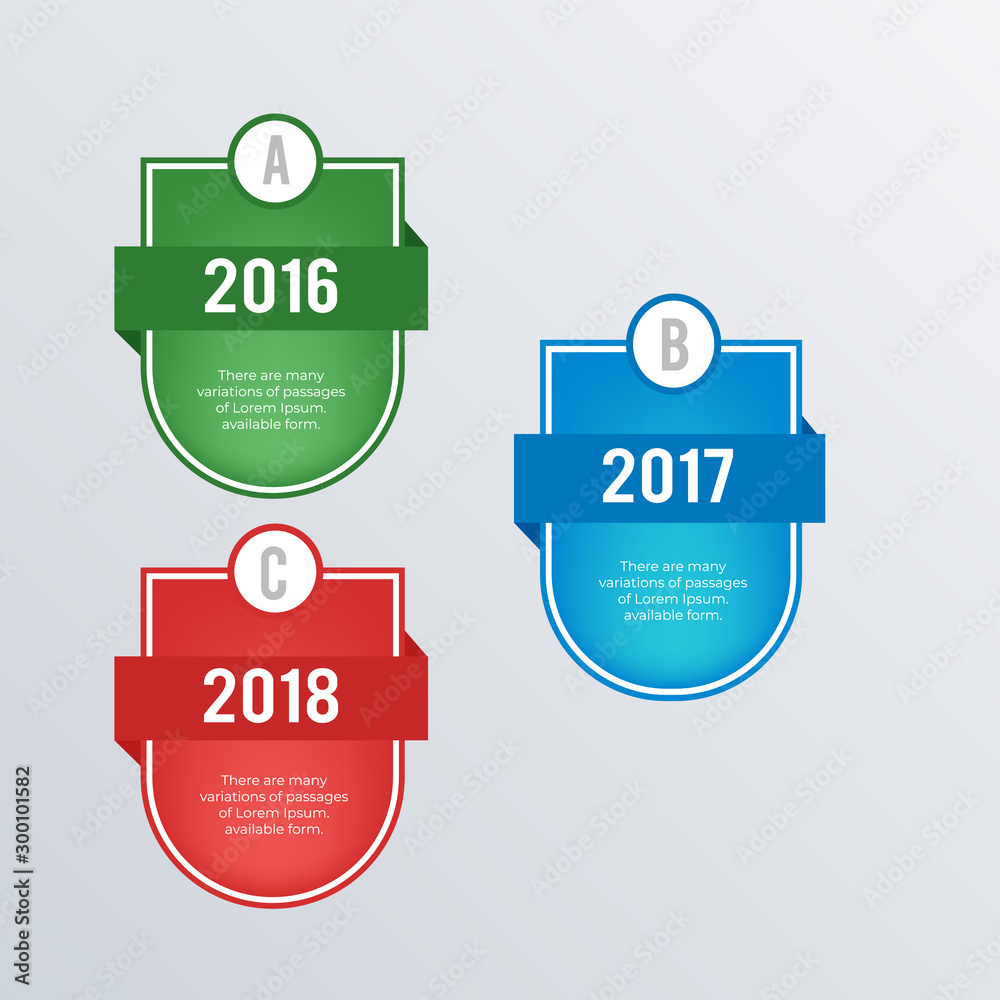 A

2016

There are many variations of passages of Lorem Ipsum. available form.

B

2017

There are many variations of passages of Lorem Ipsum. available form.

C

2018

There are many variations of passages of Lorem Ipsum. available form.

Adobe Stock | #300101582