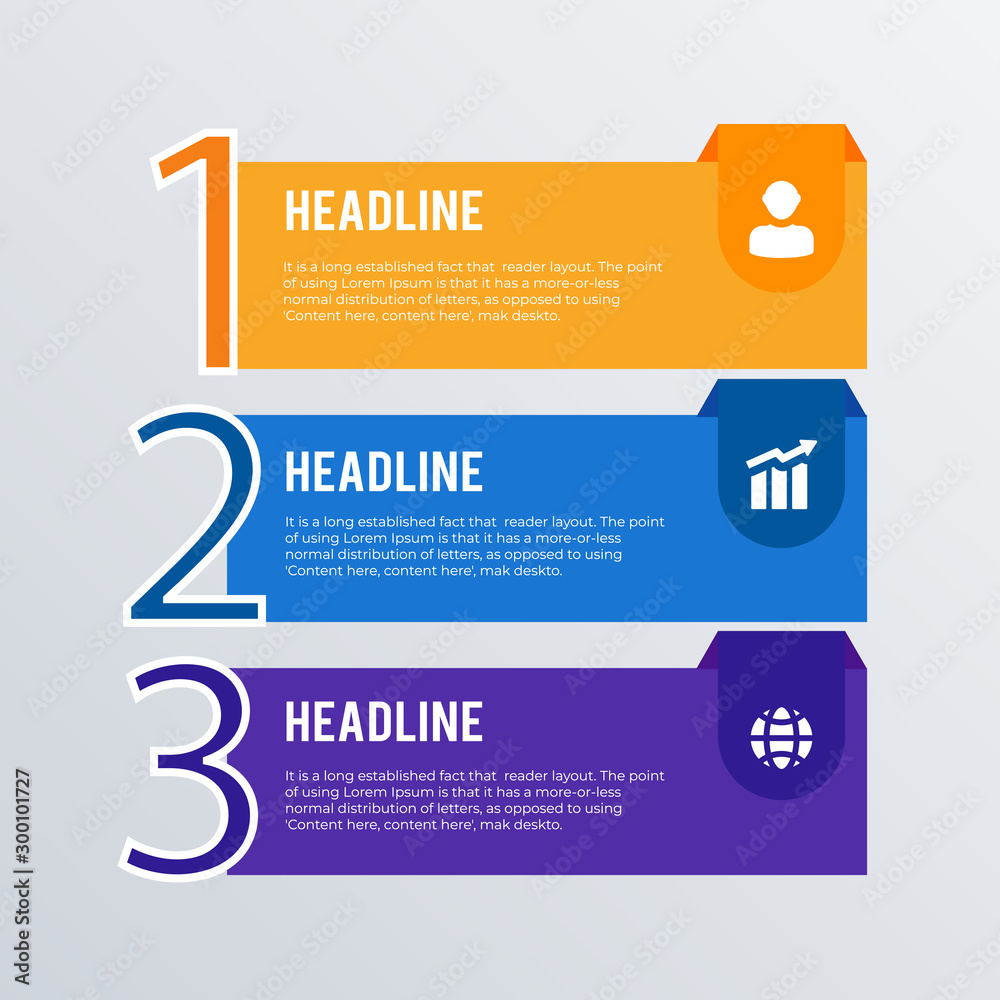 1
HEADLINE
It is a long established fact that reader layout. The point of using Lorem Ipsum is that it has a more-or-less normal distribution of letters, as opposed to using 'Content here, content here', mak deskto.

2
HEADLINE
It is a long established fact that reader layout. The point of using Lorem Ipsum is that it has a more-or-less normal distribution of letters, as opposed to using 'Content here, content here', mak deskto.

3
HEADLINE
It is a long established fact that reader layout. The point of using Lorem Ipsum is that it has a more-or-less normal distribution of letters, as opposed to using 'Content here, content here', mak deskto.

Adobe Stock | #300101727