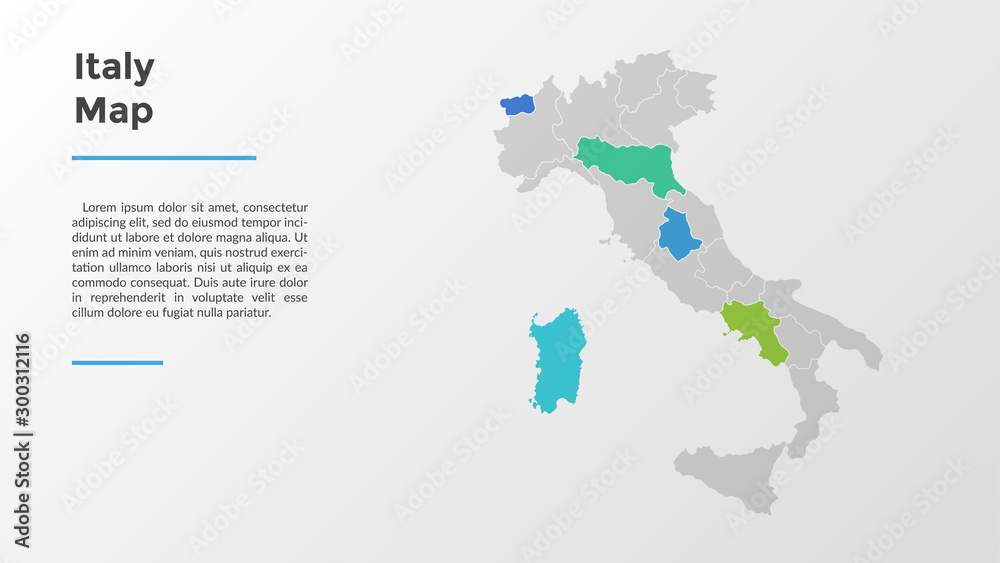 Italy
Map

Lorem ipsum dolor sit amet, consectetur adipiscing elit, sed do eiusmod tempor incididunt ut labore et dolore magna aliqua. Ut enim ad minim veniam, quis nostrud exercitation ullamco laboris nisi ut aliquip ex ea commodo consequat. Duis aute irure dolor in reprehenderit in voluptate velit esse cillum dolore eu fugiat nulla pariatur.

Adobe Stock | #300312116