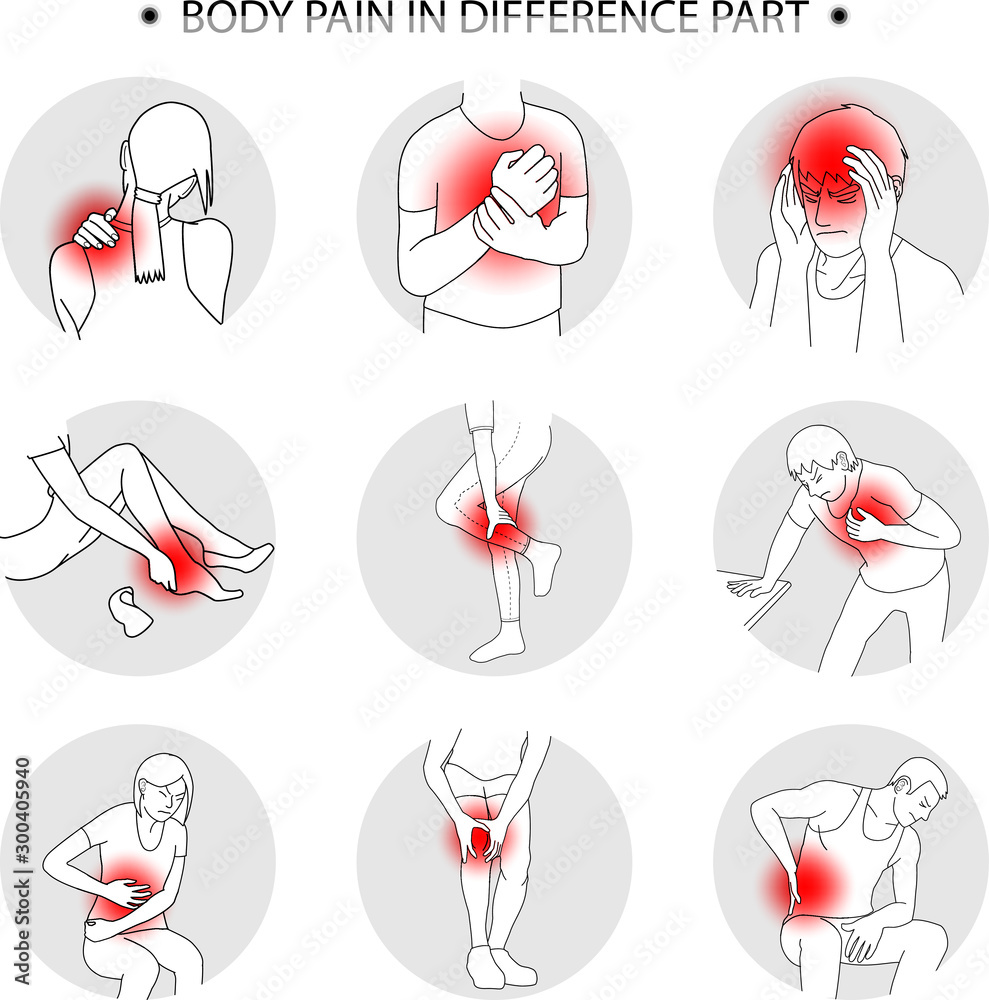 BODY PAIN IN DIFFERENCE PART

Adobe Stock | #300405940