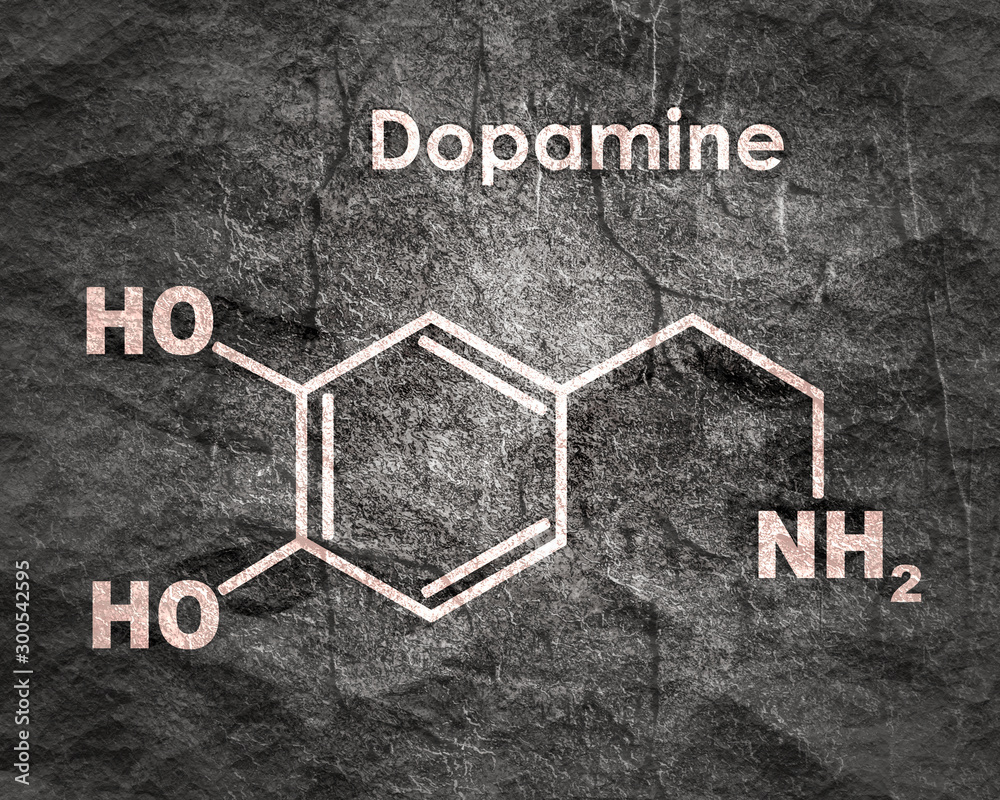 Dopamine

HO

HO

$NH_2$

Adobe Stock | #300542595