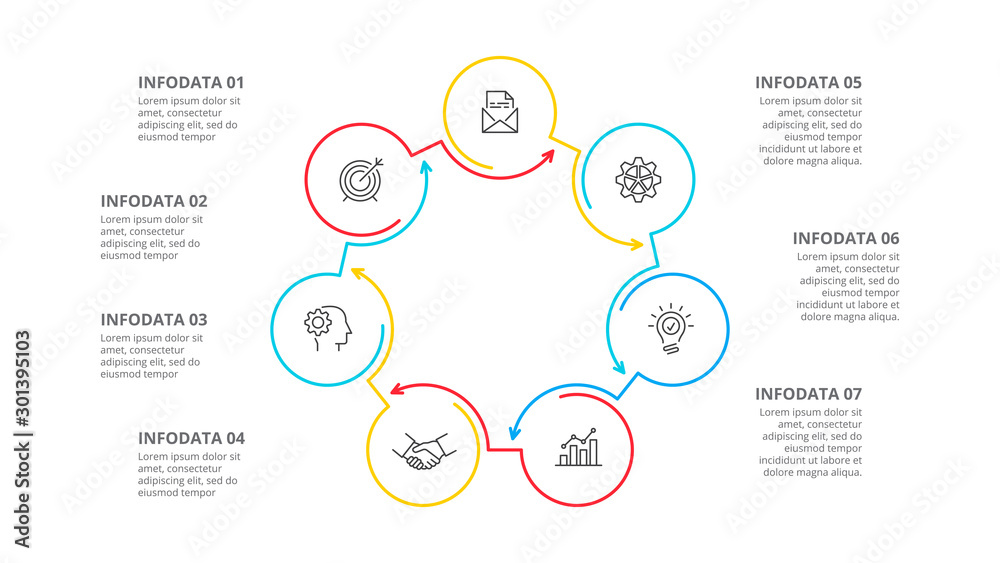 INFODATA 01
Lorem ipsum dolor sit amet, consectetur adipiscing elit, sed do eiusmod tempor

INFODATA 02
Lorem ipsum dolor sit amet, consectetur adipiscing elit, sed do eiusmod tempor

INFODATA 03
Lorem ipsum dolor sit amet, consectetur adipiscing elit, sed do eiusmod tempor

INFODATA 04
Lorem ipsum dolor sit amet, consectetur adipiscing elit, sed do eiusmod tempor

INFODATA 05
Lorem ipsum dolor sit amet, consectetur adipiscing elit, sed do eiusmod tempor incididunt ut labore et dolore magna aliqua.

INFODATA 06
Lorem ipsum dolor sit amet, consectetur adipiscing elit, sed do eiusmod tempor incididunt ut labore et dolore magna aliqua.

INFODATA 07
Lorem ipsum dolor sit amet, consectetur adipiscing elit, sed do eiusmod tempor incididunt ut labore et dolore magna aliqua.

Adobe Stock | #301395103