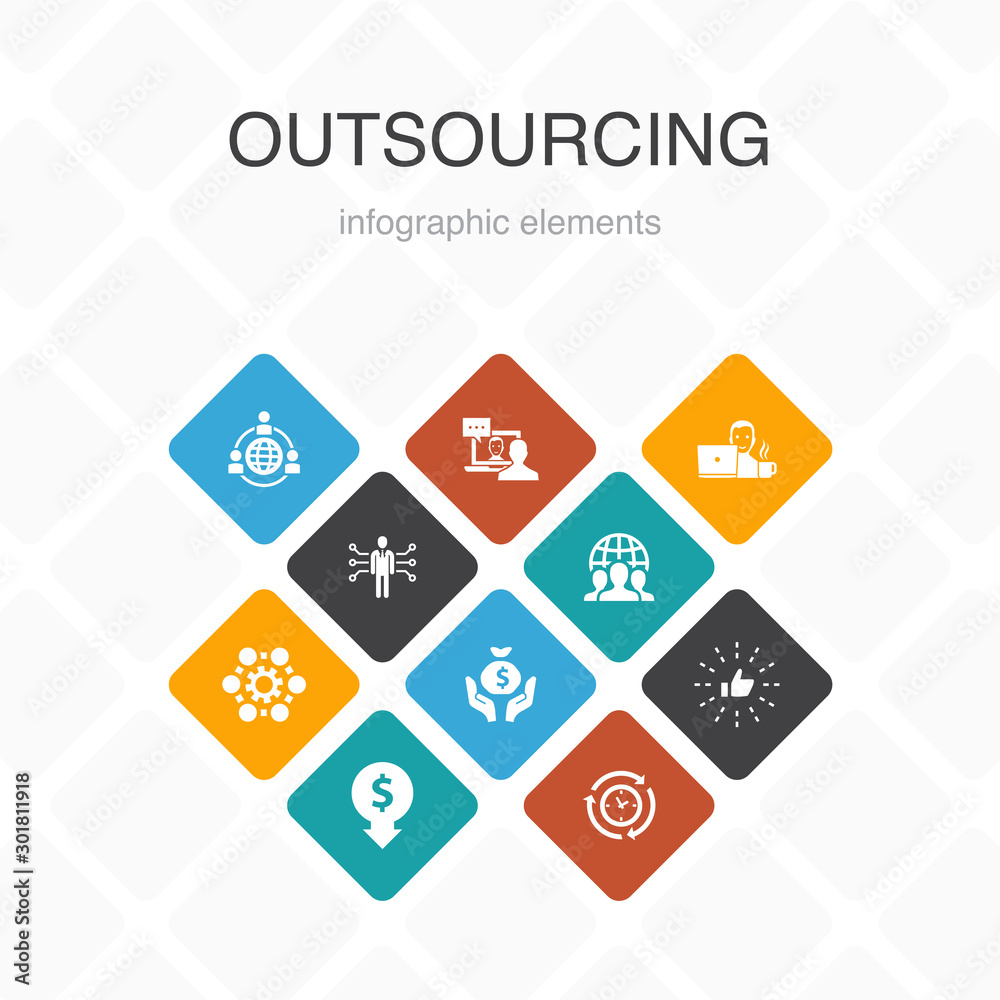 OUTSOURCING

infographic elements

Adobe Stock | #301811918