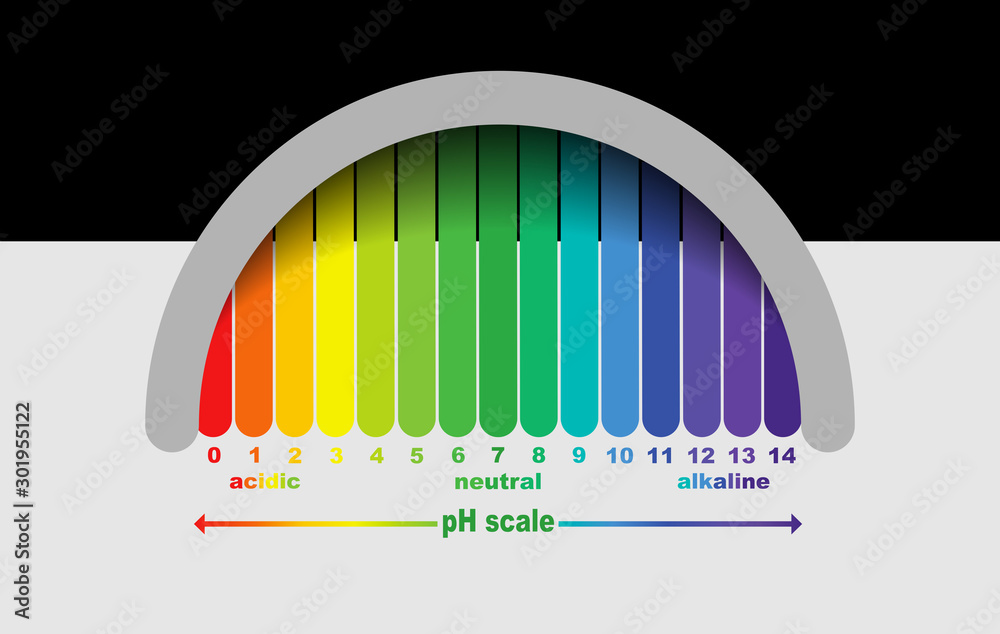 0 1 2 3 4 5 6 7 8 9 10 11 12 13 14

acidic

neutral

alkaline

pH scale

Adobe Stock | #301955122