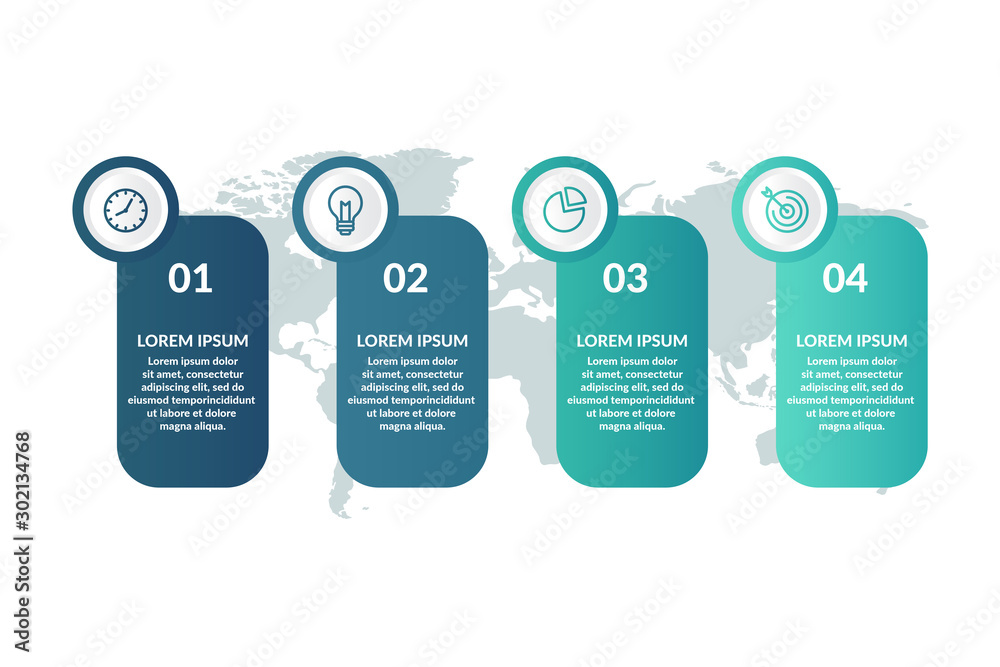 01

LOREM IPSUM

Lorem ipsum dolor sit amet, consectetur adipiscing elit, sed do eiusmod temporincididunt ut labore et dolore magna aliqua.

02

LOREM IPSUM

Lorem ipsum dolor sit amet, consectetur adipiscing elit, sed do eiusmod temporincididunt ut labore et dolore magna aliqua.

03

LOREM IPSUM

Lorem ipsum dolor sit amet, consectetur adipiscing elit, sed do eiusmod temporincididunt ut labore et dolore magna aliqua.

04

LOREM IPSUM

Lorem ipsum dolor sit amet, consectetur adipiscing elit, sed do eiusmod temporincididunt ut labore et dolore magna aliqua.

Adobe Stock | #302134768