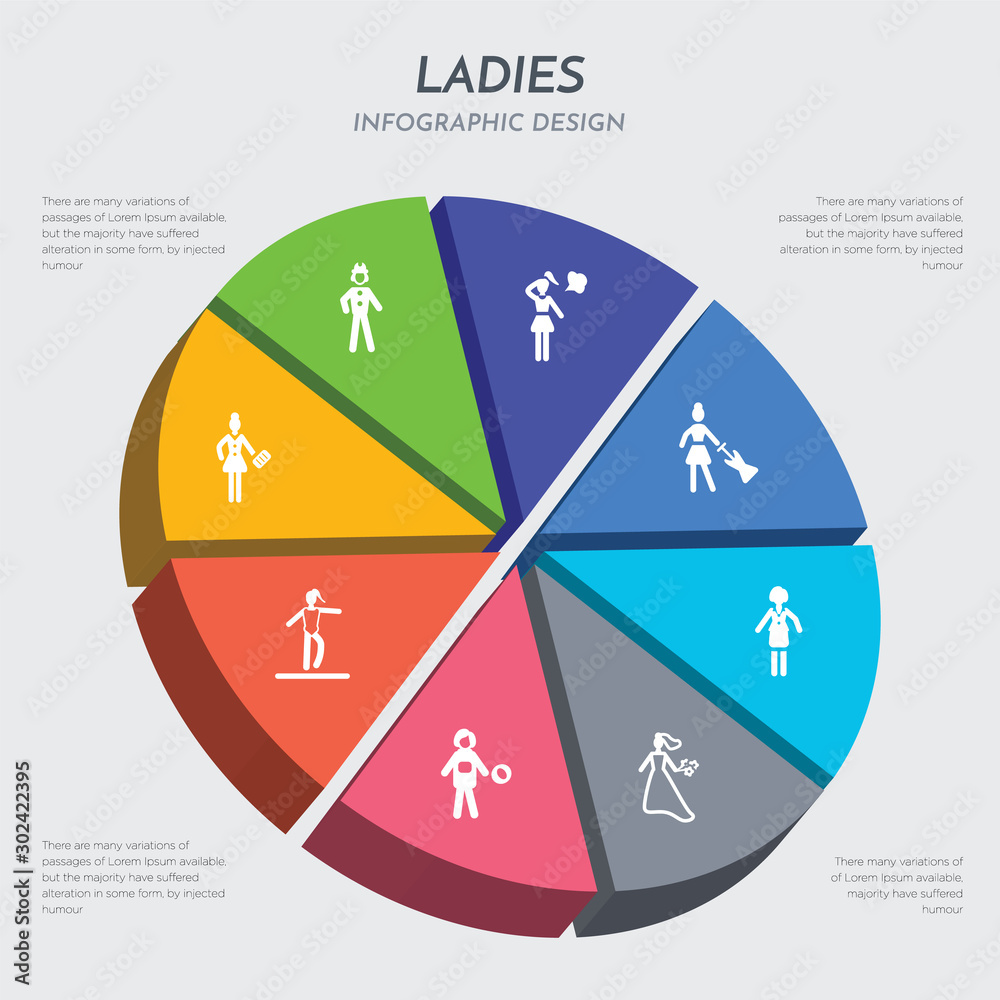 LADIES
INFOGRAPHIC DESIGN

There are many variations of passages of Lorem Ipsum available, but the majority have suffered alteration in some form, by injected humour

There are many variations of passages of Lorem Ipsum available, but the majority have suffered alteration in some form, by injected humour

There are many variations of passages of Lorem Ipsum available, but the majority have suffered alteration in some form, by injected humour

There many variations of of Lorem Ipsum available, majority have suffered humour

Adobe Stock | #302422395